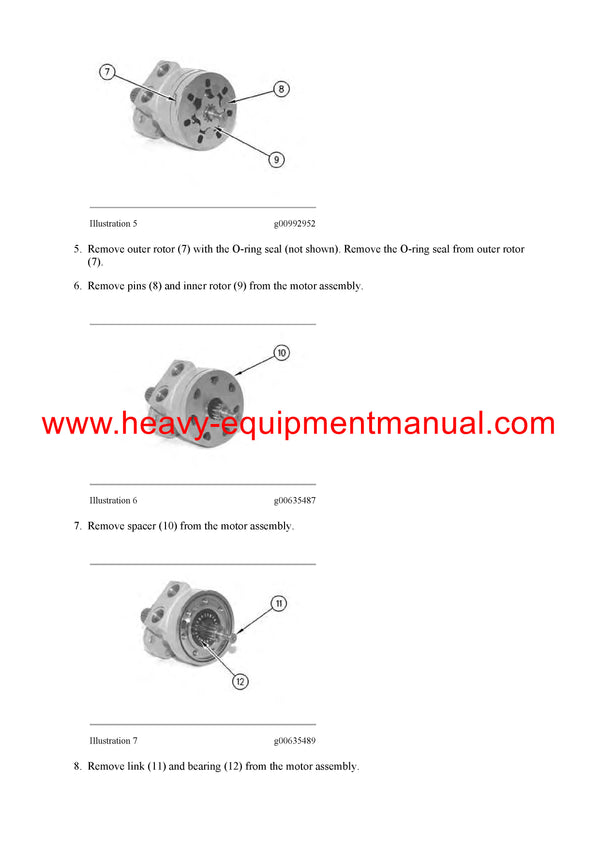 7

8

9

Illustration 5 g00992952

5. Remove outer rotor (7) with the O-ring seal (not shown). Remove the O-ring seal from outer rotor (7).

6. Remove pins (8) and inner rotor (9) from the motor assembly.

10

www.heavy-equipmentmanual.com

Illustration 6 g00635487

7. Remove spacer (10) from the motor assembly.

11

12

Illustration 7 g00635489

8. Remove link (11) and bearing (12) from the motor assembly.