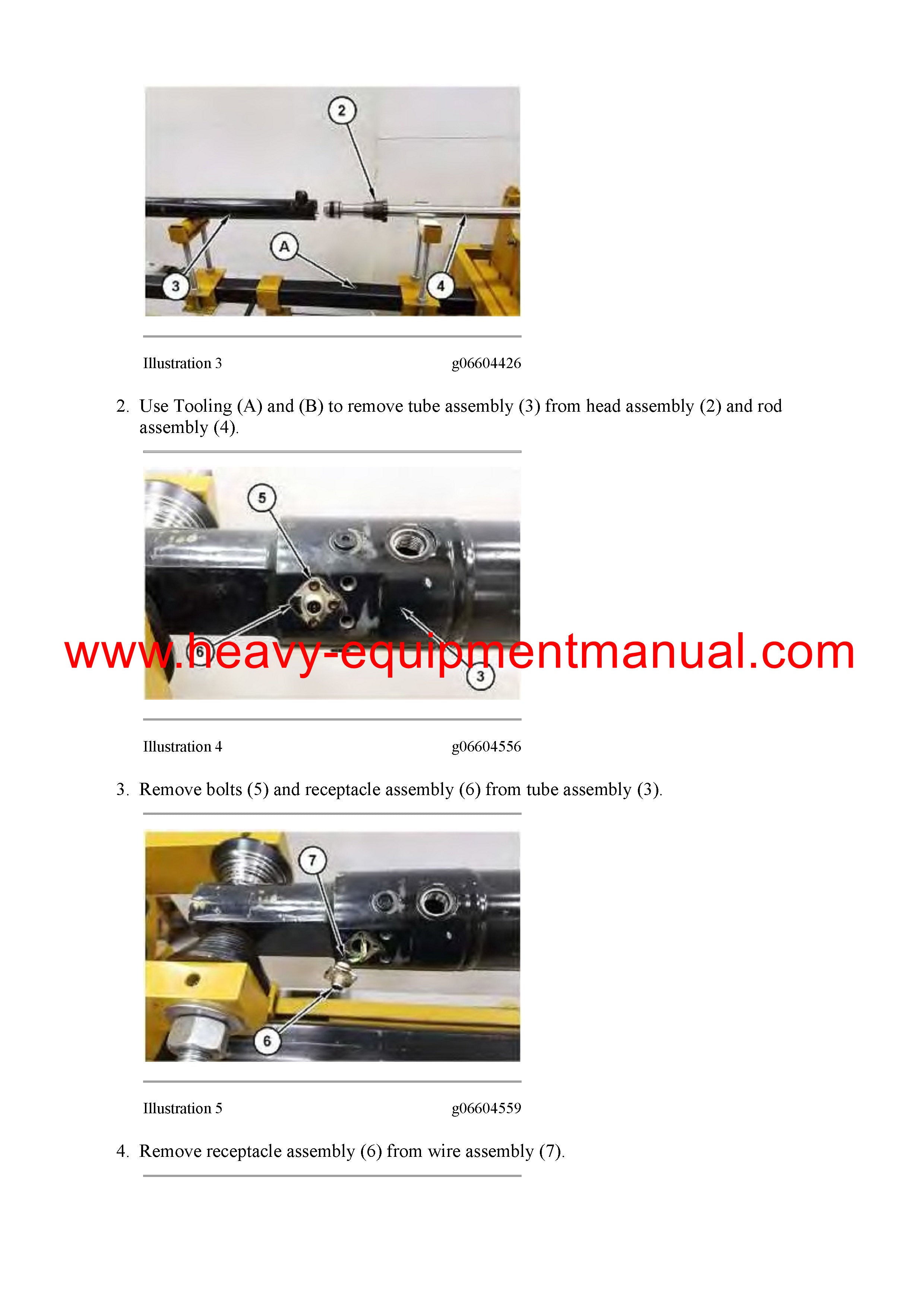 2

A

3

4

Illustration 3 g06604426

2. Use Tooling (A) and (B) to remove tube assembly (3) from head assembly (2) and rod assembly (4).

5

6

3

www.heavy-equipmentmanual.com

Illustration 4 g06604556

3. Remove bolts (5) and receptacle assembly (6) from tube assembly (3).

7

6

Illustration 5 g06604559

4. Remove receptacle assembly (6) from wire assembly (7).