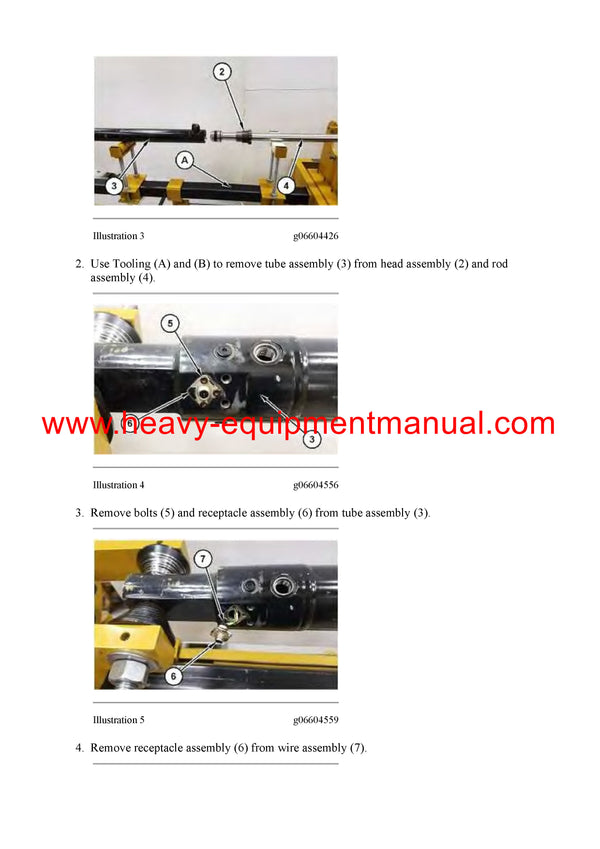 2

A

3

4

Illustration 3 g06604426

2. Use Tooling (A) and (B) to remove tube assembly (3) from head assembly (2) and rod assembly (4).

5

6

3

www.heavy-equipmentmanual.com

Illustration 4 g06604556

3. Remove bolts (5) and receptacle assembly (6) from tube assembly (3).

7

6

Illustration 5 g06604559

4. Remove receptacle assembly (6) from wire assembly (7).