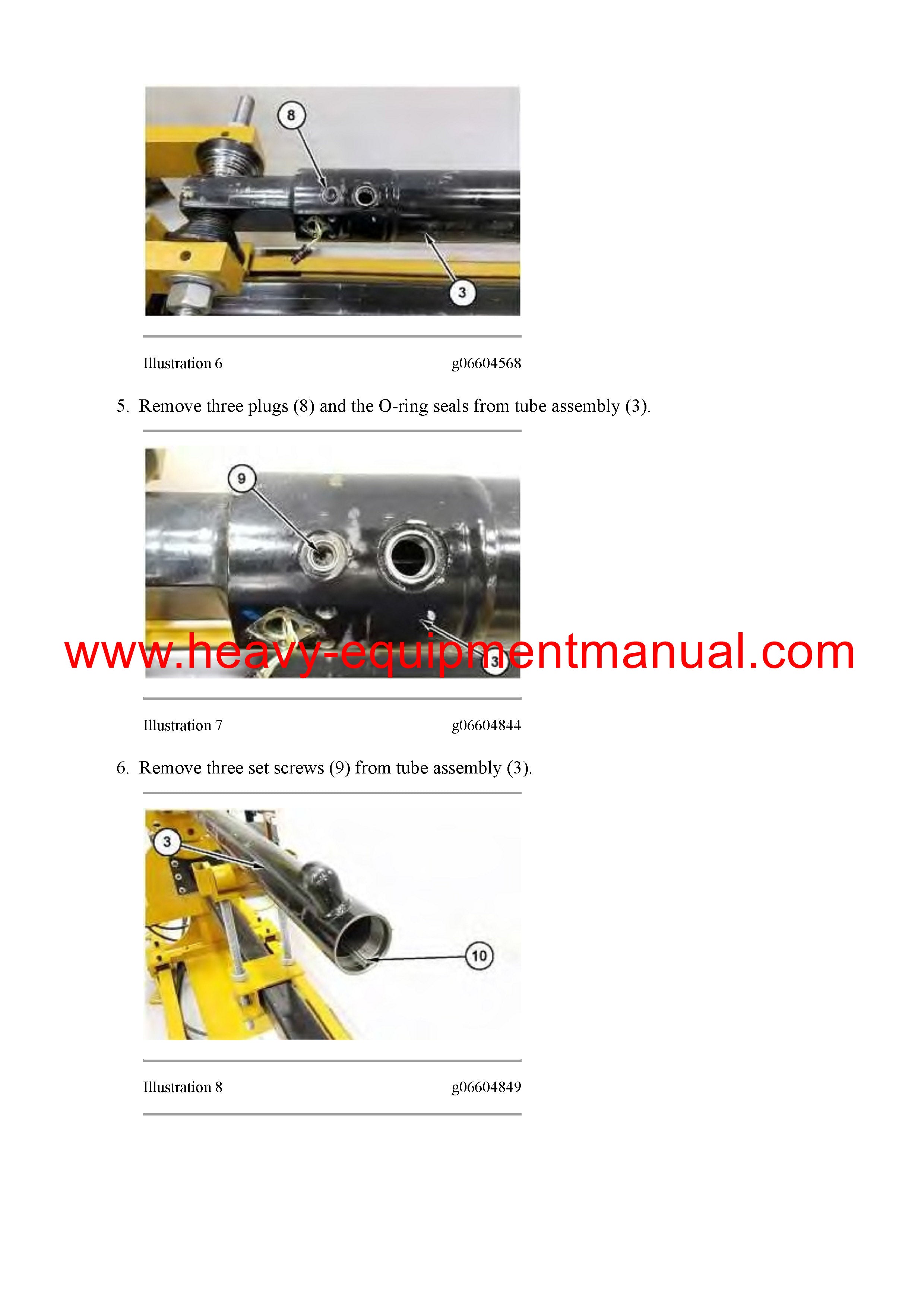 8

3

Illustration 6 g06604568

5. Remove three plugs (8) and the O-ring seals from tube assembly (3).

9

3

www.heavy-equipmentmanual.com

Illustration 7 g06604844

6. Remove three set screws (9) from tube assembly (3).

3

10

Illustration 8 g06604849