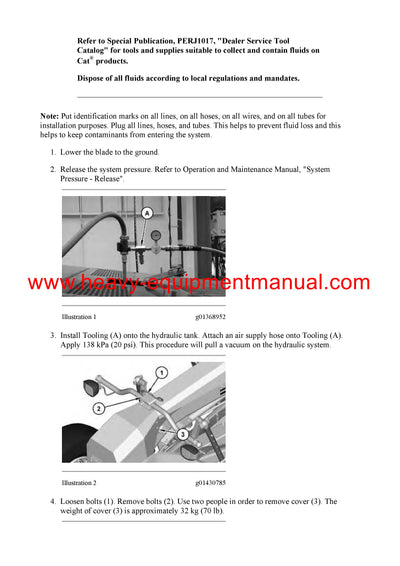 Refer to Special Publication, PERJ1017, "Dealer Service Tool Catalog" for tools and supplies suitable to collect and contain fluids on Cat® products.

Dispose of all fluids according to local regulations and mandates.

Note: Put identification marks on all lines, on all hoses, on all wires, and on all tubes for installation purposes. Plug all lines, hoses, and tubes. This helps to prevent fluid loss and this helps to keep contaminants from entering the system.

1. Lower the blade to the ground.

2. Release the system pressure. Refer to Operation and Maintenance Manual, "System Pressure - Release".

A

www.heavy-equipmentmanual.com

Illustration 1 g01368952

3. Install Tooling (A) onto the hydraulic tank. Attach an air supply hose onto Tooling (A). Apply 138 kPa (20 psi). This procedure will pull a vacuum on the hydraulic system.

1

2

3

Illustration 2 g01430785

4. Loosen bolts (1). Remove bolts (2). Use two people in order to remove cover (3). The weight of cover (3) is approximately 32 kg (70 lb).