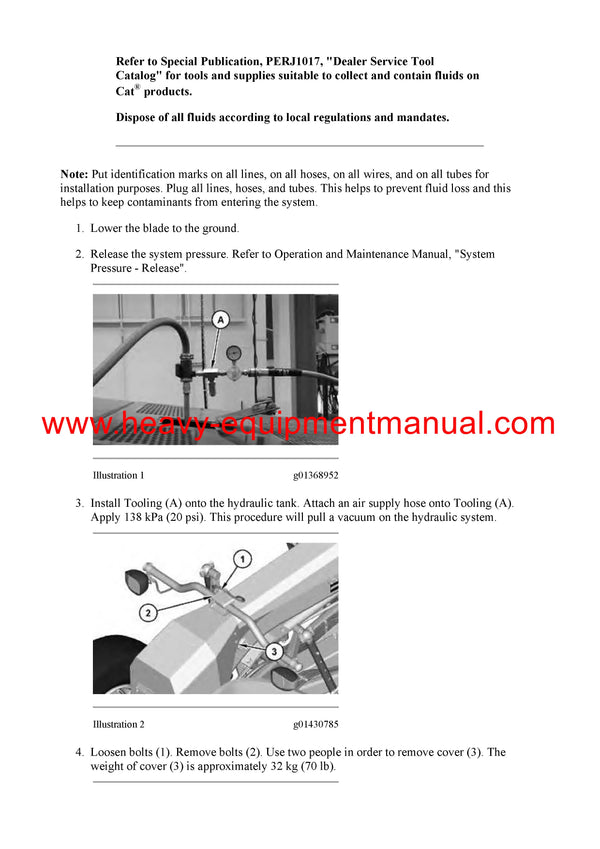 Refer to Special Publication, PERJ1017, "Dealer Service Tool Catalog" for tools and supplies suitable to collect and contain fluids on Cat® products.

Dispose of all fluids according to local regulations and mandates.

Note: Put identification marks on all lines, on all hoses, on all wires, and on all tubes for installation purposes. Plug all lines, hoses, and tubes. This helps to prevent fluid loss and this helps to keep contaminants from entering the system.

1. Lower the blade to the ground.

2. Release the system pressure. Refer to Operation and Maintenance Manual, "System Pressure - Release".

A

www.heavy-equipmentmanual.com

Illustration 1 g01368952

3. Install Tooling (A) onto the hydraulic tank. Attach an air supply hose onto Tooling (A). Apply 138 kPa (20 psi). This procedure will pull a vacuum on the hydraulic system.

1
2
3

Illustration 2 g01430785

4. Loosen bolts (1). Remove bolts (2). Use two people in order to remove cover (3). The weight of cover (3) is approximately 32 kg (70 lb).