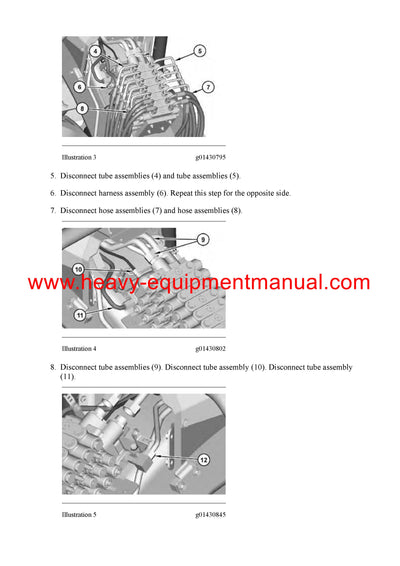 4

5

6

7

8

Illustration 3 g01430795

5. Disconnect tube assemblies (4) and tube assemblies (5).

6. Disconnect harness assembly (6). Repeat this step for the opposite side.

7. Disconnect hose assemblies (7) and hose assemblies (8).

9

10

11

www.heavy-equipmentmanual.com

Illustration 4 g01430802

8. Disconnect tube assemblies (9). Disconnect tube assembly (10). Disconnect tube assembly (11).

12

Illustration 5 g01430845