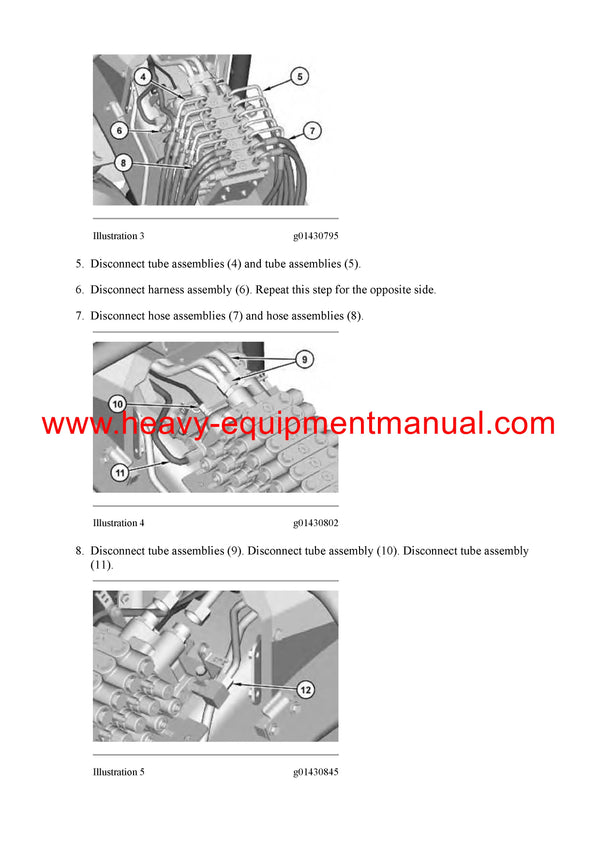 4
5
6
7
8

Illustration 3 g01430795

5. Disconnect tube assemblies (4) and tube assemblies (5).

6. Disconnect harness assembly (6). Repeat this step for the opposite side.

7. Disconnect hose assemblies (7) and hose assemblies (8).

9
10
11

www.heavy-equipmentmanual.com

Illustration 4 g01430802

8. Disconnect tube assemblies (9). Disconnect tube assembly (10). Disconnect tube assembly (11).

12

Illustration 5 g01430845