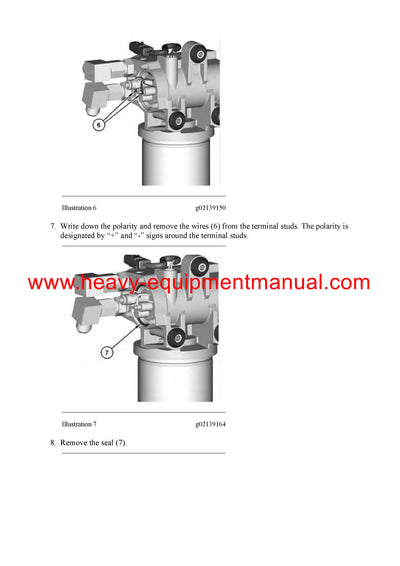 6

Illustration 6 g02139150

7. Write down the polarity and remove the wires (6) from the terminal studs. The polarity is designated by "+" and "-" signs around the terminal studs.

www.heavy-equipmentmanual.com

7

Illustration 7 g02139164

8. Remove the seal (7).