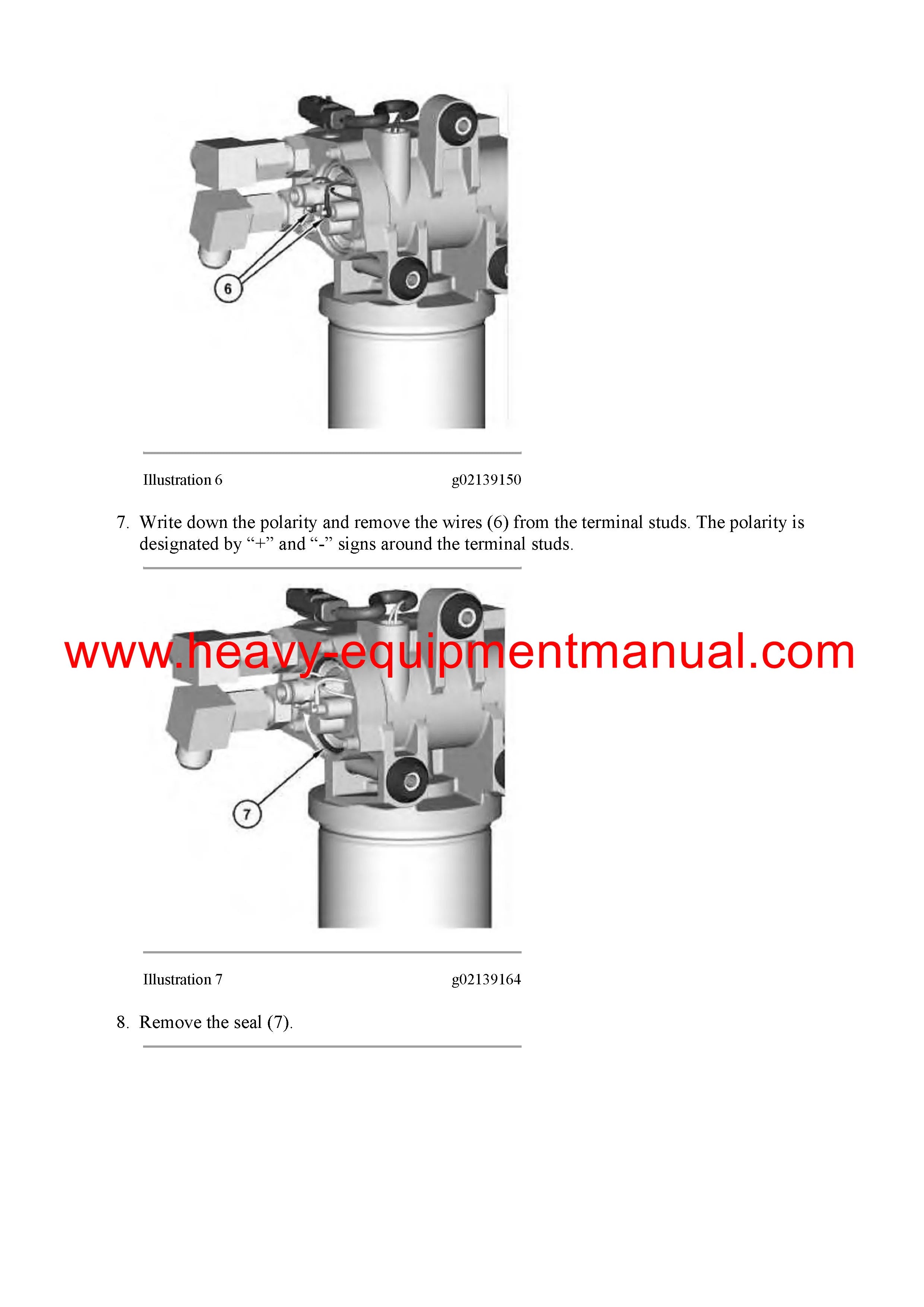 6

Illustration 6 g02139150

7. Write down the polarity and remove the wires (6) from the terminal studs. The polarity is designated by “+” and “-” signs around the terminal studs.

www.heavy-equipmentmanual.com

7

Illustration 7 g02139164

8. Remove the seal (7).