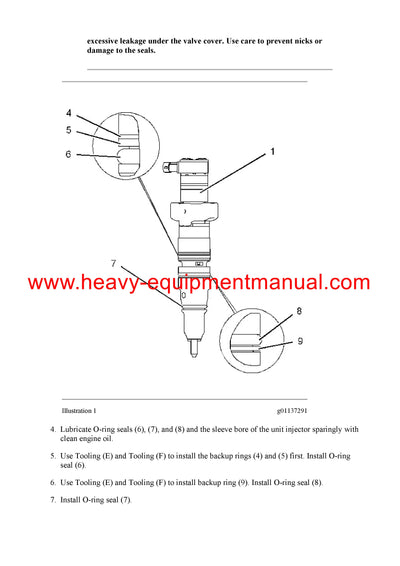 excessive leakage under the valve cover. Use care to prevent nicks or damage to the seals.

4

5

6

1

7

www.heavy-equipmentmanual.com

8

9

Illustration 1

g01137291

4. Lubricate O-ring seals (6), (7), and (8) and the sleeve bore of the unit injector sparingly with clean engine oil.

5. Use Tooling (E) and Tooling (F) to install the backup rings (4) and (5) first. Install O-ring seal (6).

6. Use Tooling (E) and Tooling (F) to install backup ring (9). Install O-ring seal (8).

7. Install O-ring seal (7).