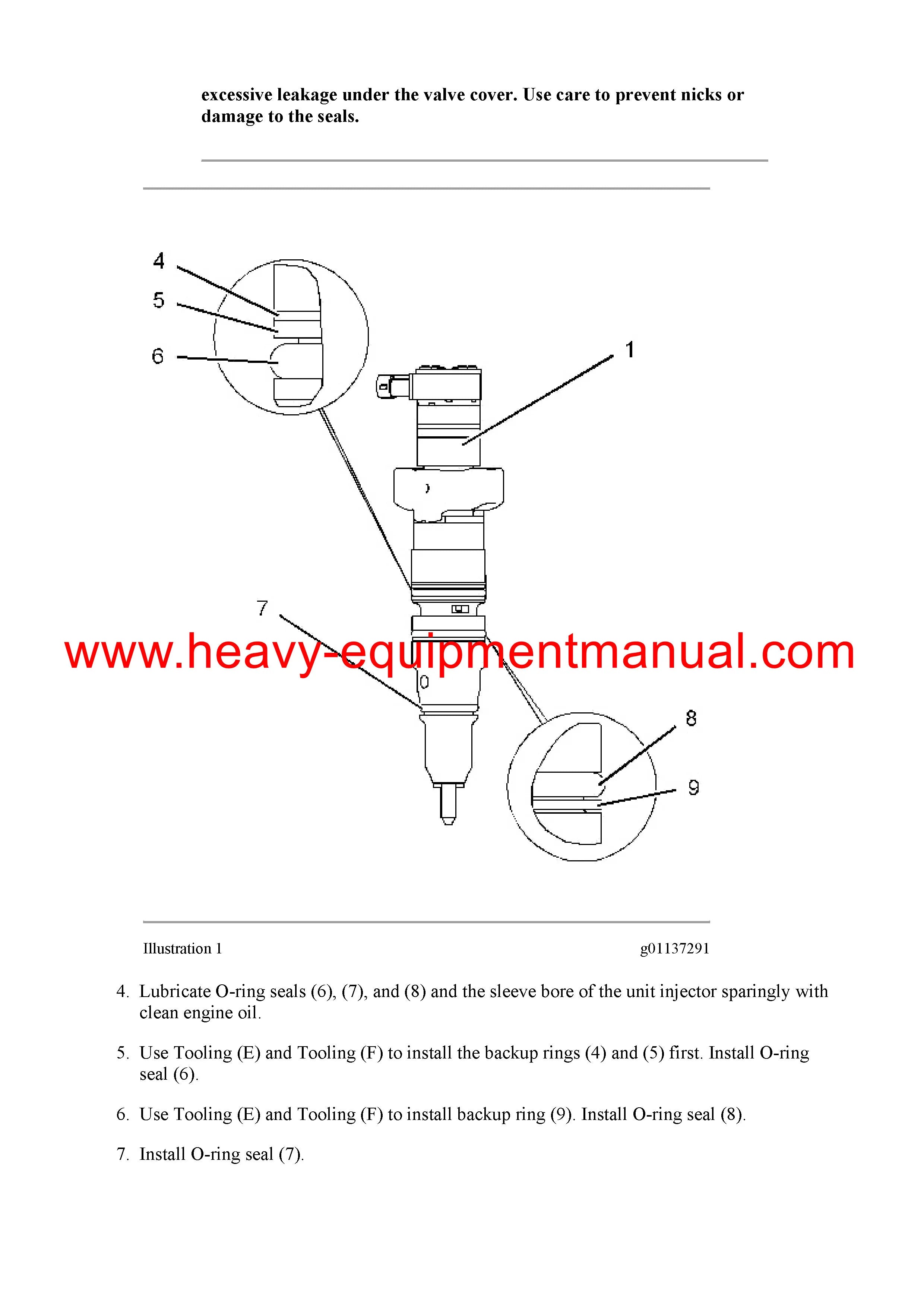 excessive leakage under the valve cover. Use care to prevent nicks or damage to the seals.

4
5
6
1
7
www.heavy-equipmentmanual.com
8
9

Illustration 1 g01137291

4. Lubricate O-ring seals (6), (7), and (8) and the sleeve bore of the unit injector sparingly with clean engine oil.

5. Use Tooling (E) and Tooling (F) to install the backup rings (4) and (5) first. Install O-ring seal (6).

6. Use Tooling (E) and Tooling (F) to install backup ring (9). Install O-ring seal (8).

7. Install O-ring seal (7).