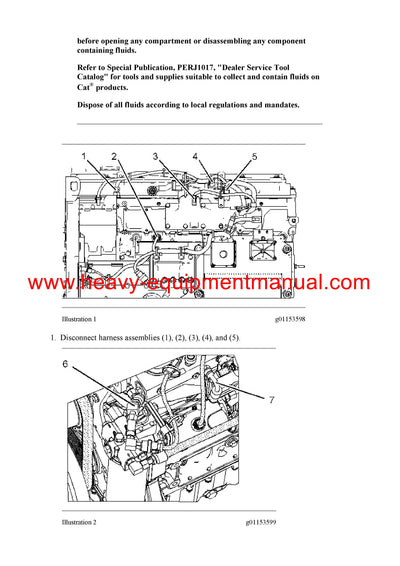 before opening any compartment or disassembling any component containing fluids.

Refer to Special Publication, PERJ1017, "Dealer Service Tool Catalog" for tools and supplies suitable to collect and contain fluids on Cat® products.

Dispose of all fluids according to local regulations and mandates.

1
2
3
4
5

www.heavy-equipmentmanual.com

Illustration 1 g01153598

1. Disconnect harness assemblies (1), (2), (3), (4), and (5).

6
7

Illustration 2 g01153599