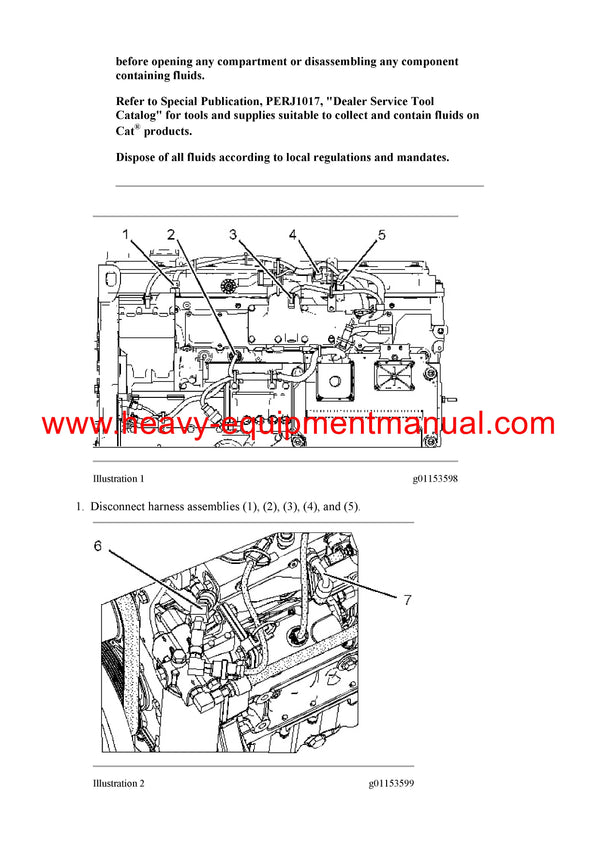 before opening any compartment or disassembling any component containing fluids.

Refer to Special Publication, PERJ1017, "Dealer Service Tool Catalog" for tools and supplies suitable to collect and contain fluids on Cat® products.

Dispose of all fluids according to local regulations and mandates.

1 2 3 4 5

www.heavy-equipmentmanual.com

Illustration 1 g01153598

1. Disconnect harness assemblies (1), (2), (3), (4), and (5).

6 7

Illustration 2 g01153599