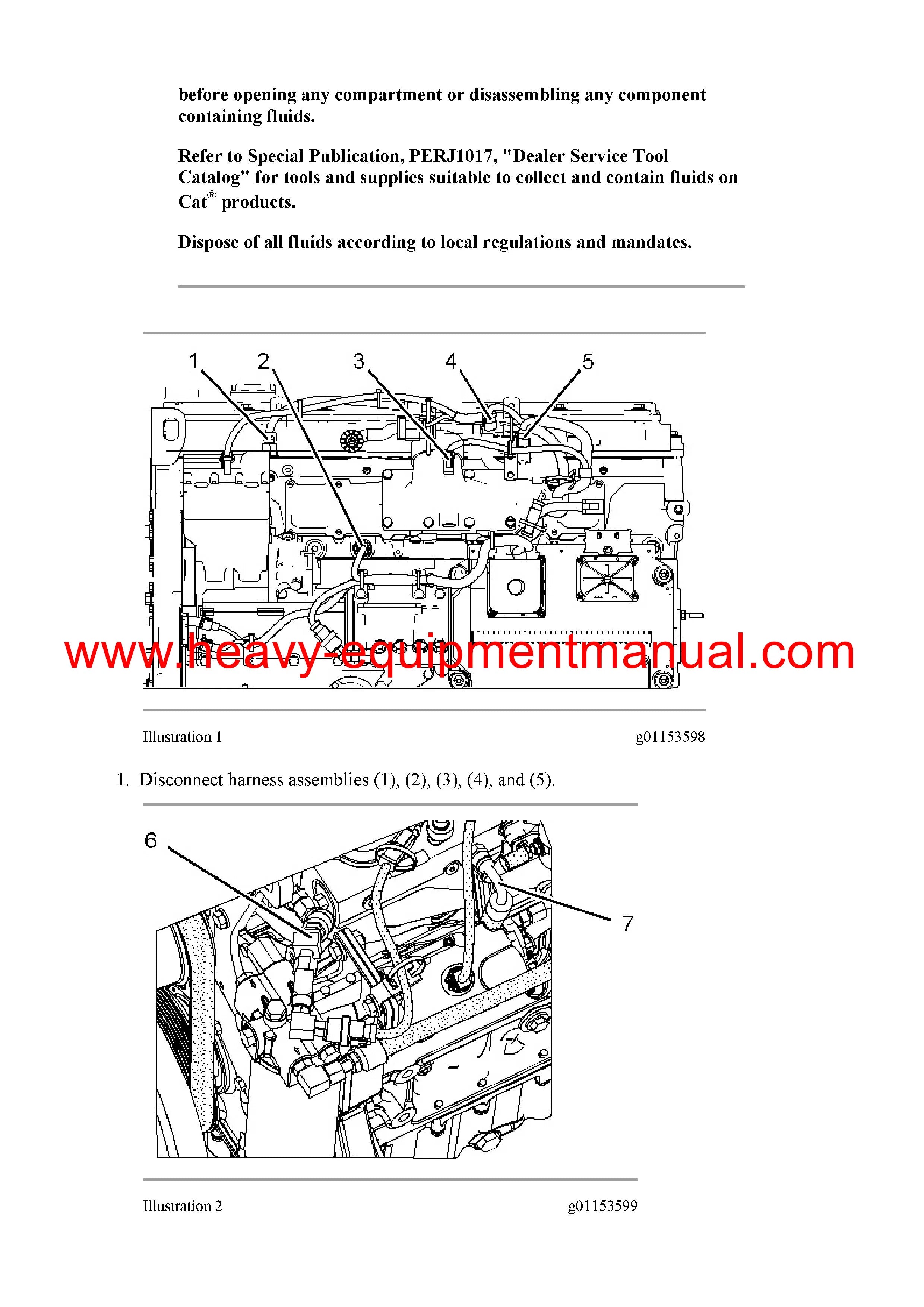 before opening any compartment or disassembling any component containing fluids.

Refer to Special Publication, PERJ1017, "Dealer Service Tool Catalog" for tools and supplies suitable to collect and contain fluids on Cat® products.

Dispose of all fluids according to local regulations and mandates.

1 2 3 4 5

www.heavy-equipmentmanual.com

Illustration 1 g01153598

1. Disconnect harness assemblies (1), (2), (3), (4), and (5).

6 7

Illustration 2 g01153599