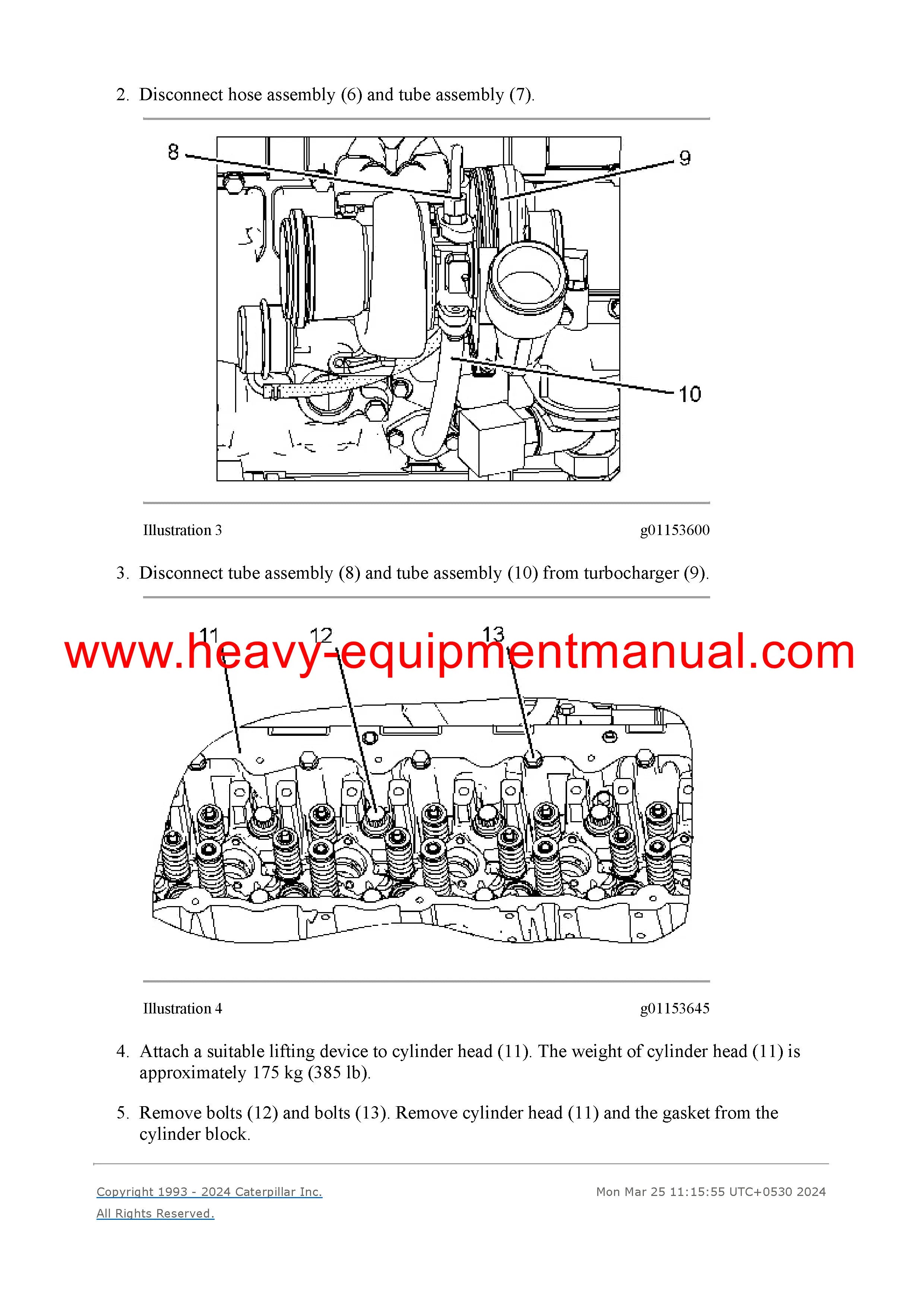 2. Disconnect hose assembly (6) and tube assembly (7).

8

9

10

Illustration 3

g01153600

3. Disconnect tube assembly (8) and tube assembly (10) from turbocharger (9).

11

12

13

www.heavy-equipmentmanual.com

Illustration 4

g01153645

4. Attach a suitable lifting device to cylinder head (11). The weight of cylinder head (11) is approximately 175 kg (385 lb).

5. Remove bolts (12) and bolts (13). Remove cylinder head (11) and the gasket from the cylinder block.

Copyright 1993 - 2024 Caterpillar Inc.
All Rights Reserved.

Mon Mar 25 11:15:55 UTC+0530 2024