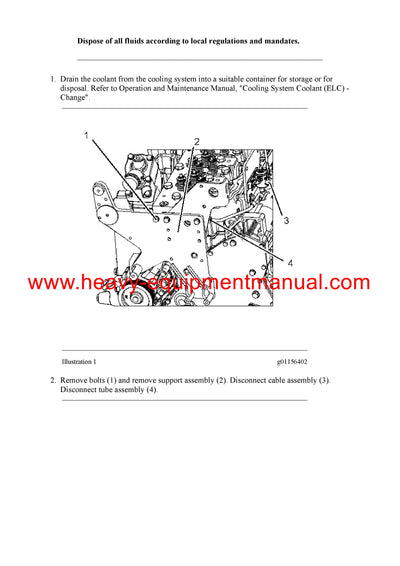 Dispose of all fluids according to local regulations and mandates.

1. Drain the coolant from the cooling system into a suitable container for storage or for disposal. Refer to Operation and Maintenance Manual, "Cooling System Coolant (ELC) - Change".

1

2

3

4

www.heavy-equipmentmanual.com

Illustration 1

g01156402

2. Remove bolts (1) and remove support assembly (2). Disconnect cable assembly (3). Disconnect tube assembly (4).