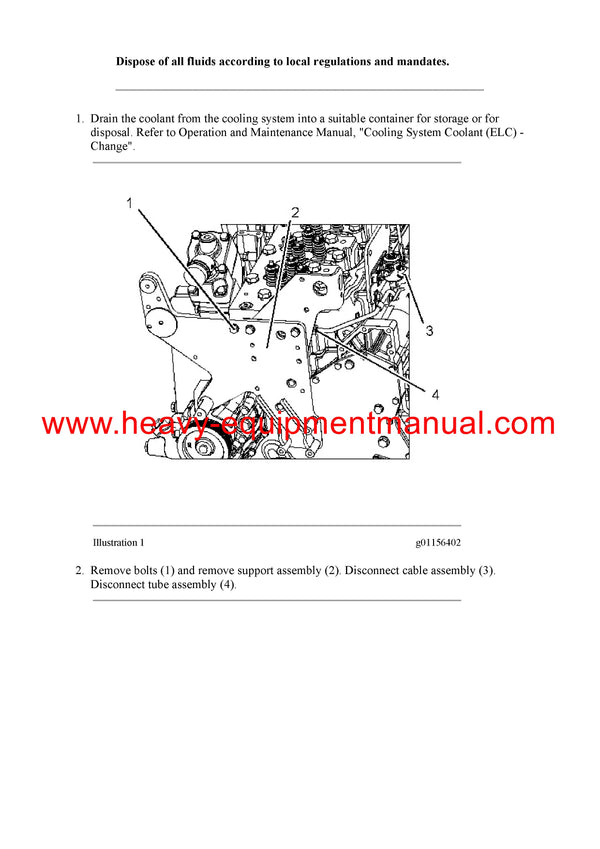 Dispose of all fluids according to local regulations and mandates.

1. Drain the coolant from the cooling system into a suitable container for storage or for disposal. Refer to Operation and Maintenance Manual, "Cooling System Coolant (ELC) - Change".

1

2

3

4

www.heavy-equipmentmanual.com

Illustration 1

g01156402

2. Remove bolts (1) and remove support assembly (2). Disconnect cable assembly (3). Disconnect tube assembly (4).