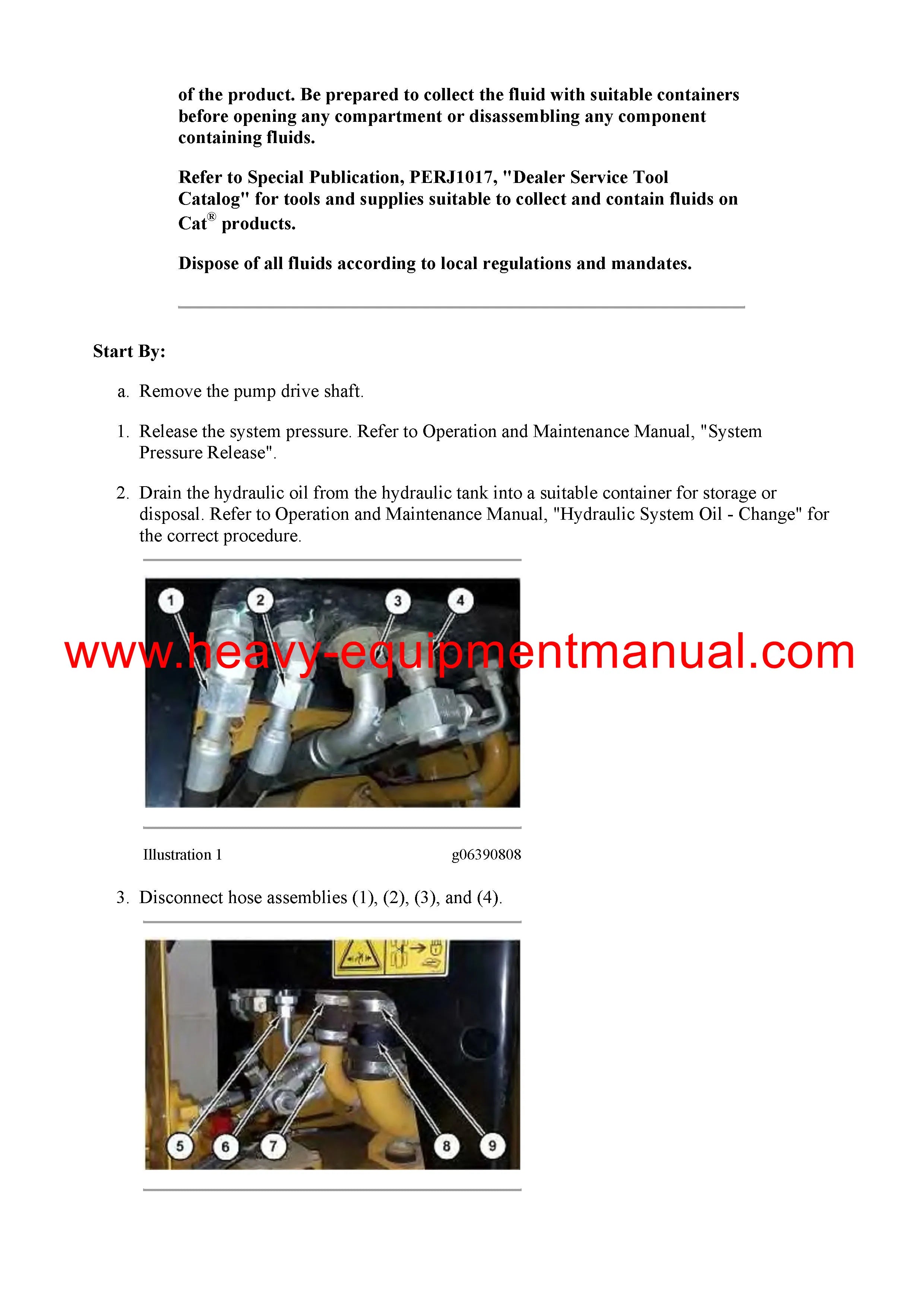 of the product. Be prepared to collect the fluid with suitable containers before opening any compartment or disassembling any component containing fluids.

Refer to Special Publication, PERJ1017, "Dealer Service Tool Catalog" for tools and supplies suitable to collect and contain fluids on Cat® products.

Dispose of all fluids according to local regulations and mandates.

Start By:

a. Remove the pump drive shaft.

1. Release the system pressure. Refer to Operation and Maintenance Manual, "System Pressure Release".

2. Drain the hydraulic oil from the hydraulic tank into a suitable container for storage or disposal. Refer to Operation and Maintenance Manual, "Hydraulic System Oil - Change" for the correct procedure.

1 2 3 4

www.heavy-equipmentmanual.com

Illustration 1 g06390808

3. Disconnect hose assemblies (1), (2), (3), and (4).

5 6 7 8 9