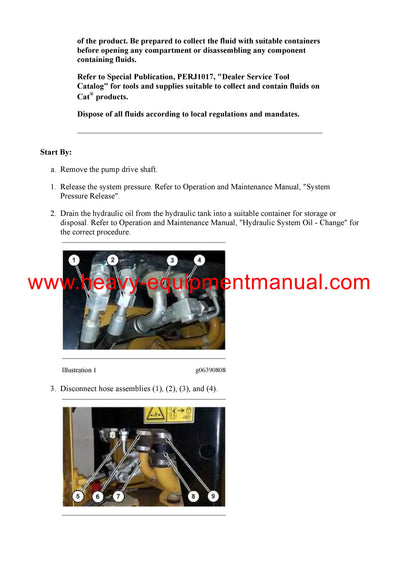 of the product. Be prepared to collect the fluid with suitable containers before opening any compartment or disassembling any component containing fluids.

Refer to Special Publication, PERJ1017, "Dealer Service Tool Catalog" for tools and supplies suitable to collect and contain fluids on Cat® products.

Dispose of all fluids according to local regulations and mandates.

Start By:

a. Remove the pump drive shaft.

1. Release the system pressure. Refer to Operation and Maintenance Manual, "System Pressure Release".

2. Drain the hydraulic oil from the hydraulic tank into a suitable container for storage or disposal. Refer to Operation and Maintenance Manual, "Hydraulic System Oil - Change" for the correct procedure.

1 2 3 4

www.heavy-equipmentmanual.com

Illustration 1 g06390808

3. Disconnect hose assemblies (1), (2), (3), and (4).

5 6 7 8 9