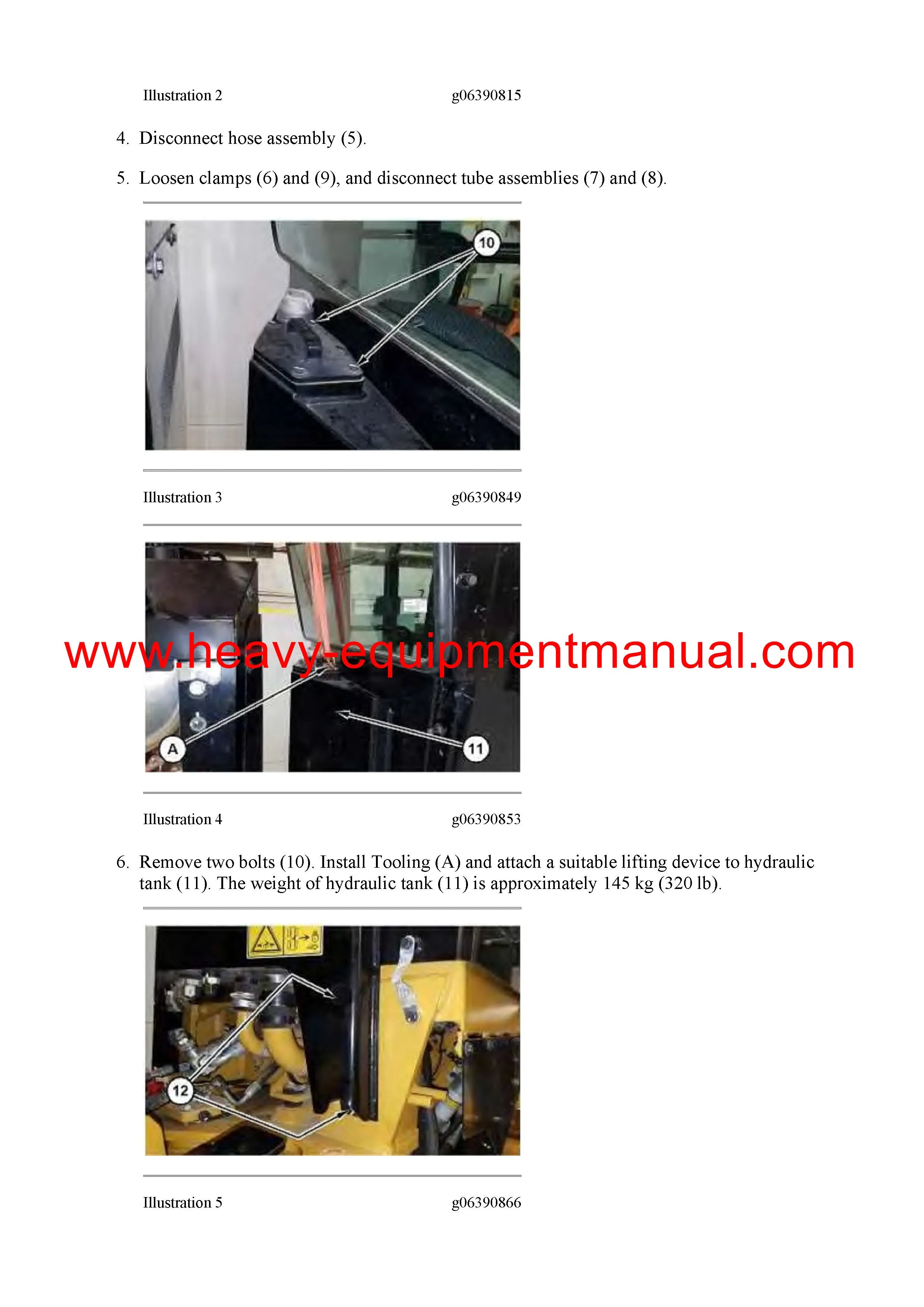 Illustration 2 g06390815

4. Disconnect hose assembly (5).

5. Loosen clamps (6) and (9), and disconnect tube assemblies (7) and (8).

10

Illustration 3 g06390849

www.heavy-equipmentmanual.com

A

11

Illustration 4 g06390853

6. Remove two bolts (10). Install Tooling (A) and attach a suitable lifting device to hydraulic tank (11). The weight of hydraulic tank (11) is approximately 145 kg (320 lb).

12

Illustration 5 g06390866