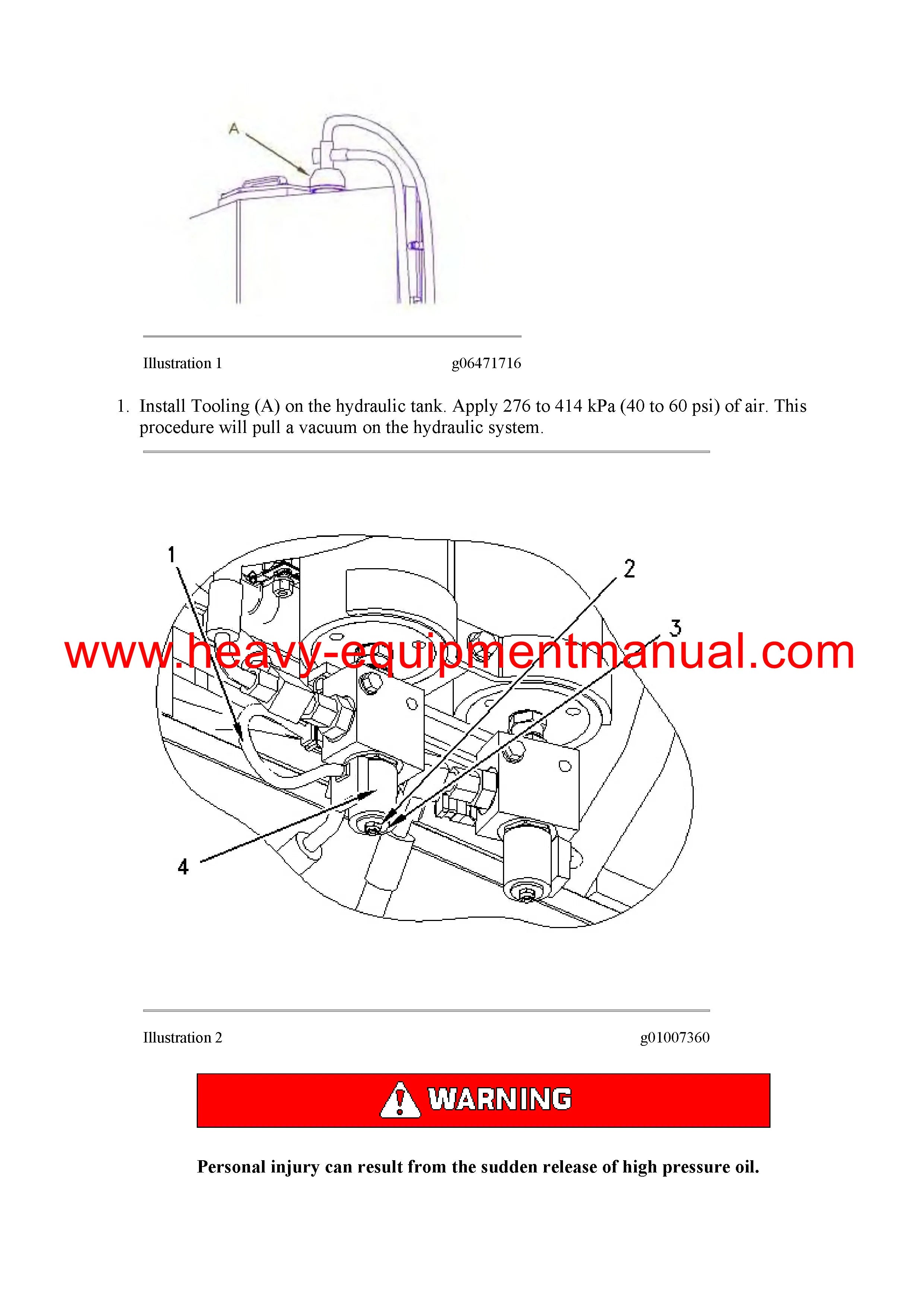 A

Illustration 1 g06471716

1. Install Tooling (A) on the hydraulic tank. Apply 276 to 414 kPa (40 to 60 psi) of air. This procedure will pull a vacuum on the hydraulic system.

1
2
3
www.heavy-equipmentmanual.com
4

Illustration 2 g01007360

WARNING

Personal injury can result from the sudden release of high pressure oil.