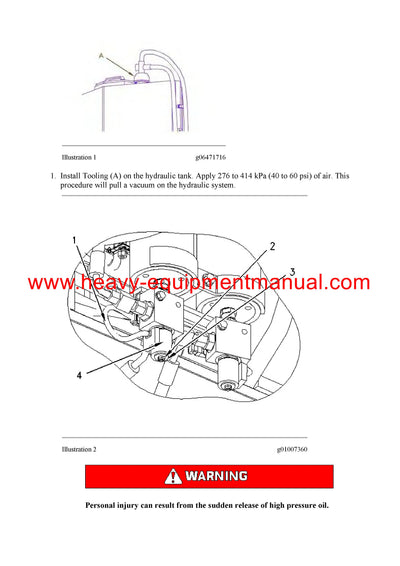 A

Illustration 1 g06471716

1. Install Tooling (A) on the hydraulic tank. Apply 276 to 414 kPa (40 to 60 psi) of air. This procedure will pull a vacuum on the hydraulic system.

1
2
3
4

www.heavy-equipmentmanual.com

Illustration 2 g01007360

WARNING

Personal injury can result from the sudden release of high pressure oil.