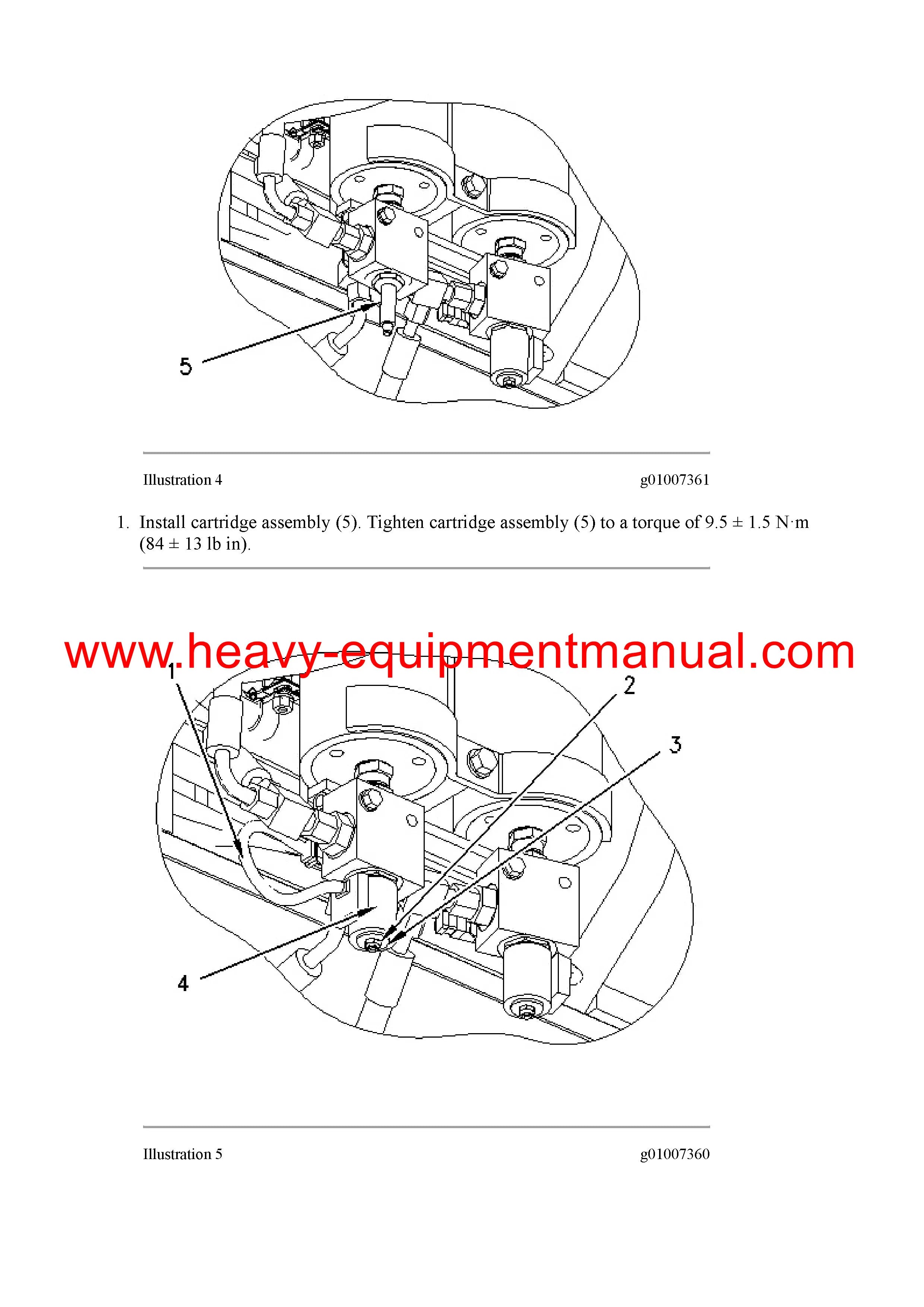 5

Illustration 4 g01007361

1. Install cartridge assembly (5). Tighten cartridge assembly (5) to a torque of 9.5 ± 1.5 N·m (84 ± 13 lb in).

www.heavy-equipmentmanual.com

1

2

3

4

Illustration 5 g01007360