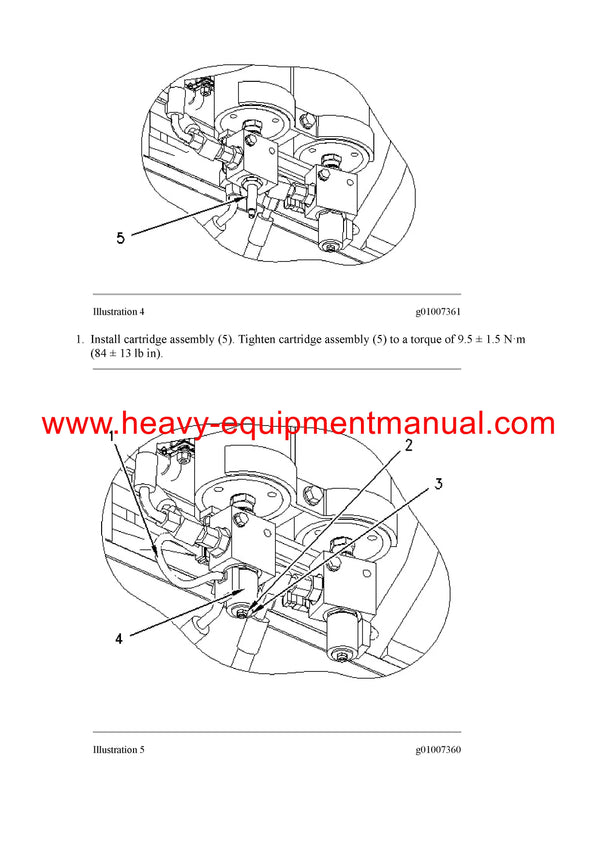 5

Illustration 4

g01007361

1. Install cartridge assembly (5). Tighten cartridge assembly (5) to a torque of 9.5 ± 1.5 N·m (84 ± 13 lb in).

www.heavy-equipmentmanual.com

1

2

3

4

Illustration 5

g01007360