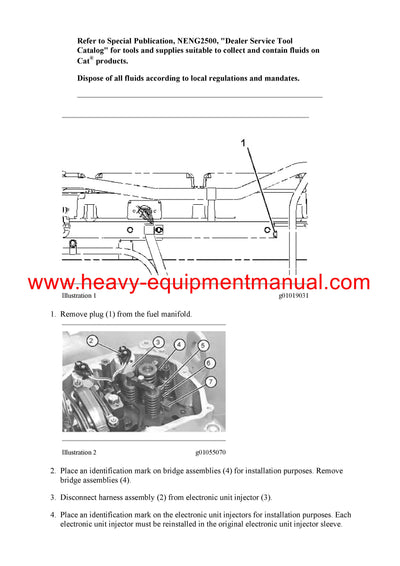 Refer to Special Publication, NENG2500, "Dealer Service Tool Catalog" for tools and supplies suitable to collect and contain fluids on Cat® products.

Dispose of all fluids according to local regulations and mandates.

1

www.heavy-equipmentmanual.com

Illustration 1 g01019031

1. Remove plug (1) from the fuel manifold.

2
3
4
5
6
7

Illustration 2 g01055070

2. Place an identification mark on bridge assemblies (4) for installation purposes. Remove bridge assemblies (4).

3. Disconnect harness assembly (2) from electronic unit injector (3).

4. Place an identification mark on the electronic unit injectors for installation purposes. Each electronic unit injector must be reinstalled in the original electronic unit injector sleeve.