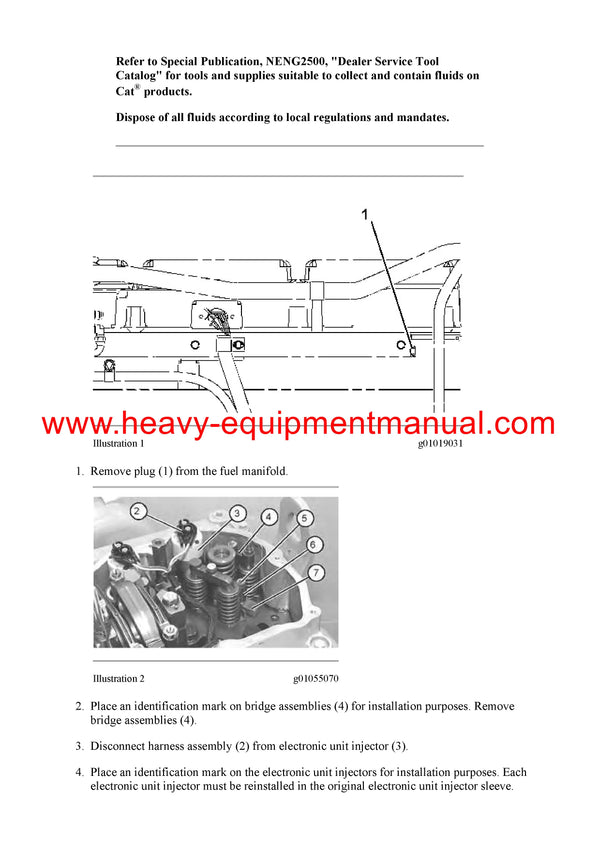 Refer to Special Publication, NENG2500, "Dealer Service Tool Catalog" for tools and supplies suitable to collect and contain fluids on Cat® products.

Dispose of all fluids according to local regulations and mandates.

1

www.heavy-equipmentmanual.com

Illustration 1

g01019031

1. Remove plug (1) from the fuel manifold.

2
3
4
5
6
7

Illustration 2

g01055070

2. Place an identification mark on bridge assemblies (4) for installation purposes. Remove bridge assemblies (4).

3. Disconnect harness assembly (2) from electronic unit injector (3).

4. Place an identification mark on the electronic unit injectors for installation purposes. Each electronic unit injector must be reinstalled in the original electronic unit injector sleeve.