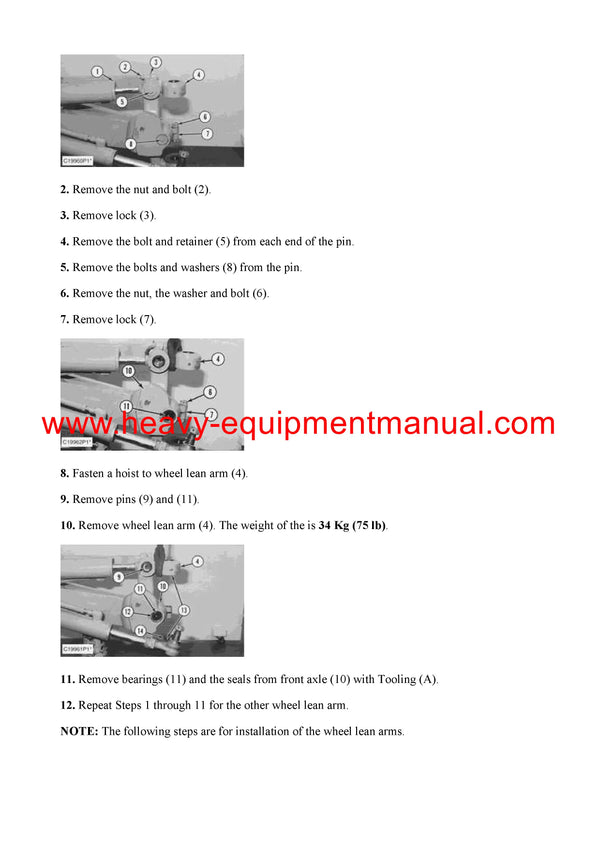 1
2
3
4
5
6
7
8
C19960P1

**2.** Remove the nut and bolt (2).

**3.** Remove lock (3).

**4.** Remove the bolt and retainer (5) from each end of the pin.

**5.** Remove the bolts and washers (8) from the pin.

**6.** Remove the nut, the washer and bolt (6).

**7.** Remove lock (7).

4
10
6
11
7
C19962P1

www.heavy-equipmentmanual.com

**8.** Fasten a hoist to wheel lean arm (4).

**9.** Remove pins (9) and (11).

**10.** Remove wheel lean arm (4). The weight of the is **34 Kg (75 lb)**.

4
9
10
11
12
13
14
C19961P1

**11.** Remove bearings (11) and the seals from front axle (10) with Tooling (A).

**12.** Repeat Steps 1 through 11 for the other wheel lean arm.

**NOTE:** The following steps are for installation of the wheel lean arms.