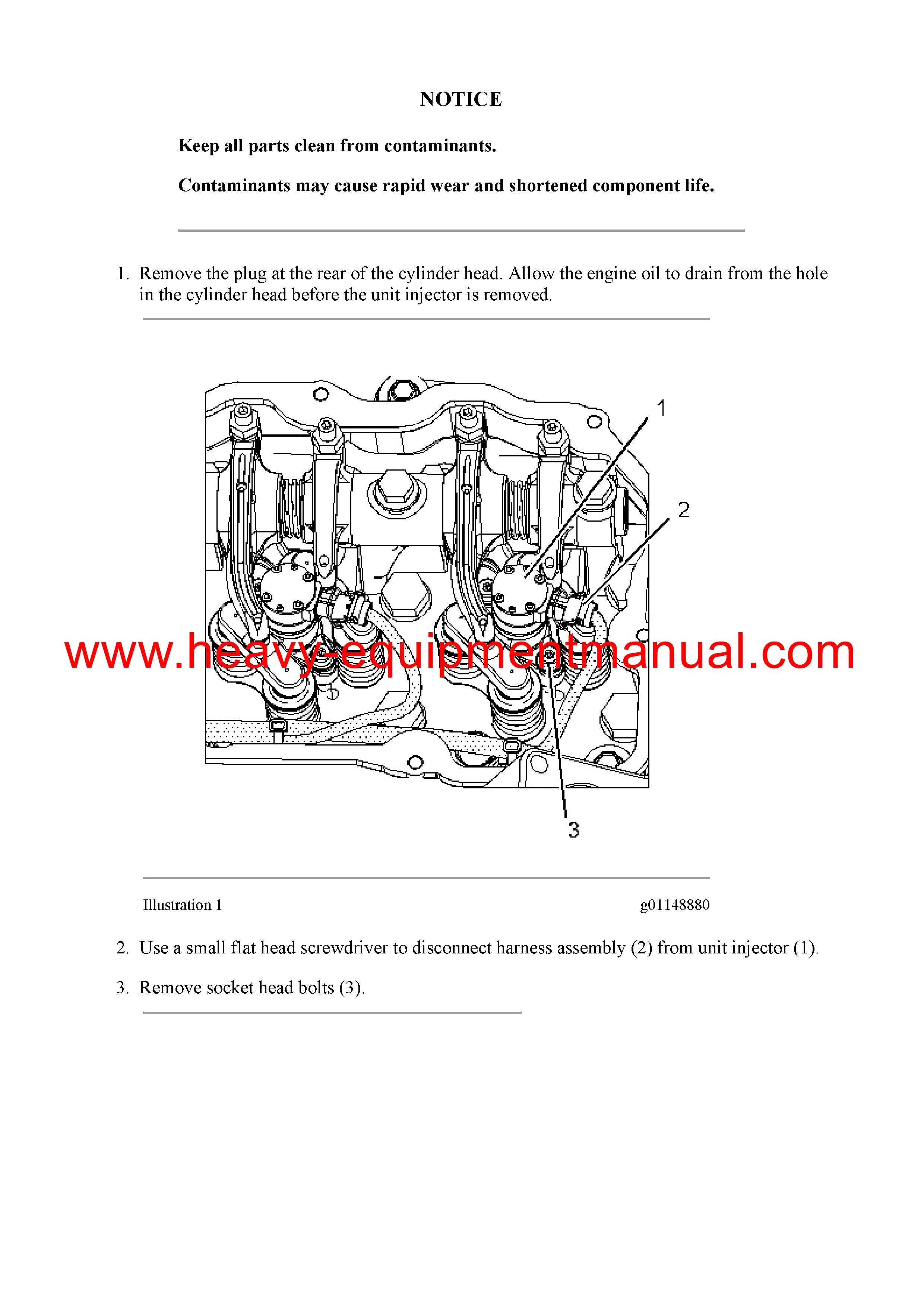 NOTICE

Keep all parts clean from contaminants.

Contaminants may cause rapid wear and shortened component life.

1. Remove the plug at the rear of the cylinder head. Allow the engine oil to drain from the hole in the cylinder head before the unit injector is removed.

1

2

www.heavy-equipmentmanual.com

3

Illustration 1

g01148880

2. Use a small flat head screwdriver to disconnect harness assembly (2) from unit injector (1).

3. Remove socket head bolts (3).