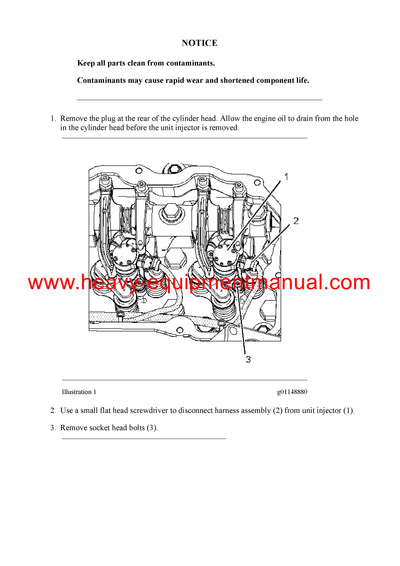 NOTICE

Keep all parts clean from contaminants.

Contaminants may cause rapid wear and shortened component life.

1. Remove the plug at the rear of the cylinder head. Allow the engine oil to drain from the hole in the cylinder head before the unit injector is removed.

1

2

www.heavy-equipmentmanual.com

3

Illustration 1

g01148880

2. Use a small flat head screwdriver to disconnect harness assembly (2) from unit injector (1).

3. Remove socket head bolts (3).