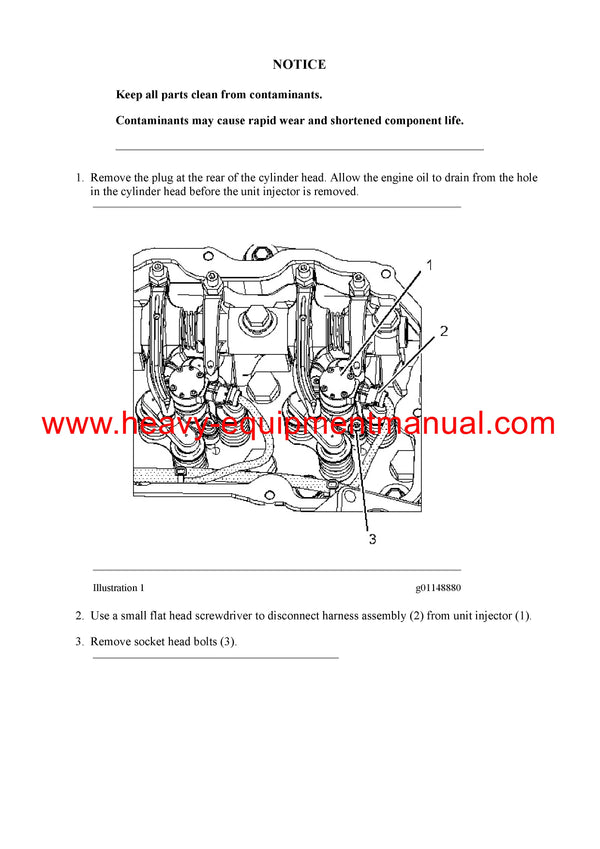 NOTICE

Keep all parts clean from contaminants.

Contaminants may cause rapid wear and shortened component life.

1. Remove the plug at the rear of the cylinder head. Allow the engine oil to drain from the hole in the cylinder head before the unit injector is removed.

1

2

www.heavy-equipmentmanual.com

3

Illustration 1

g01148880

2. Use a small flat head screwdriver to disconnect harness assembly (2) from unit injector (1).

3. Remove socket head bolts (3).