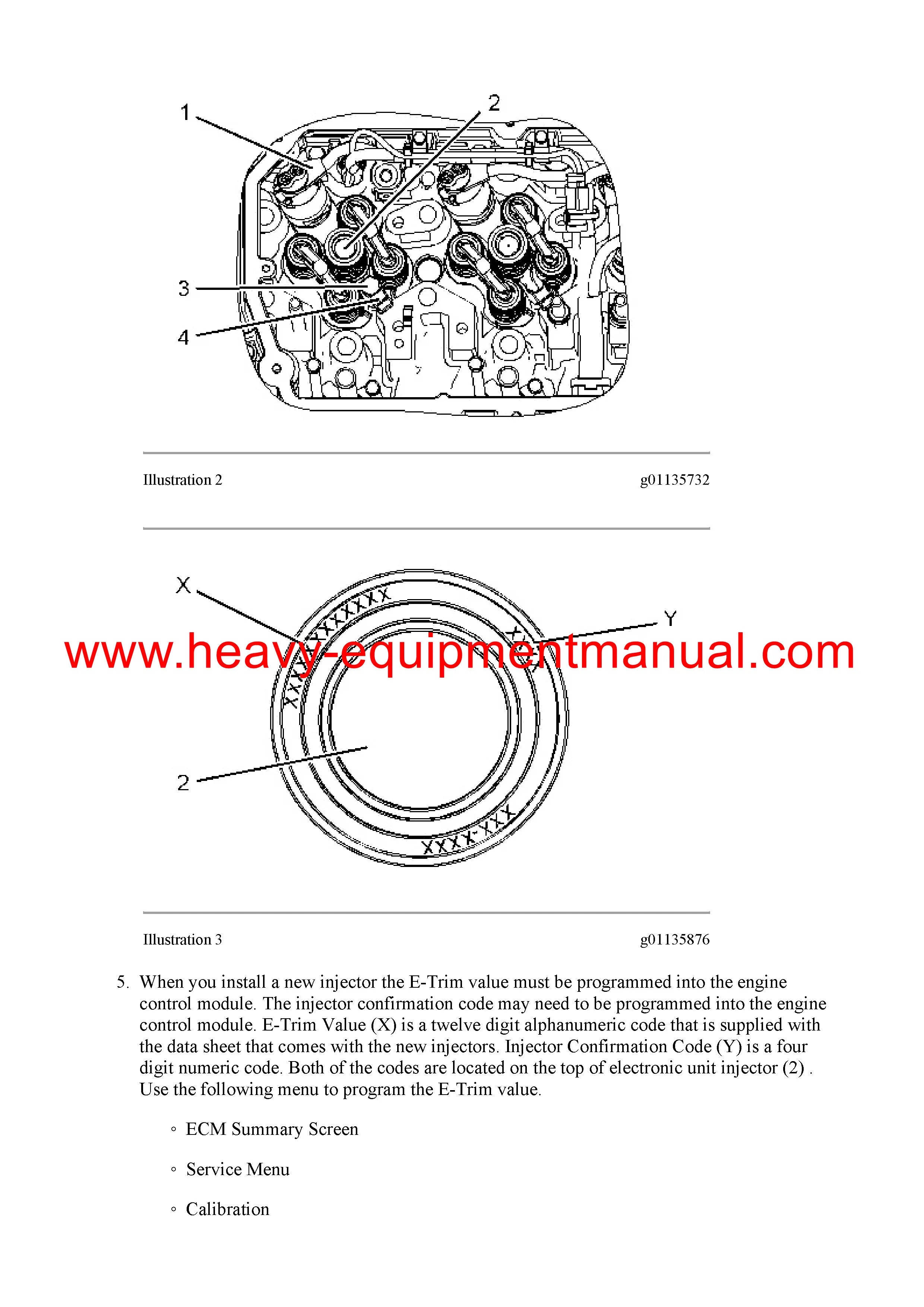 1
2
3
4

Illustration 2 g01135732

X
Y
XXXXXXXXXXXX
XXXX
www.heavy-equipmentmanual.com
2
XXXX-XXX

Illustration 3 g01135876

5. When you install a new injector the E-Trim value must be programmed into the engine control module. The injector confirmation code may need to be programmed into the engine control module. E-Trim Value (X) is a twelve digit alphanumeric code that is supplied with the data sheet that comes with the new injectors. Injector Confirmation Code (Y) is a four digit numeric code. Both of the codes are located on the top of electronic unit injector (2) . Use the following menu to program the E-Trim value.

◦ ECM Summary Screen

◦ Service Menu

◦ Calibration