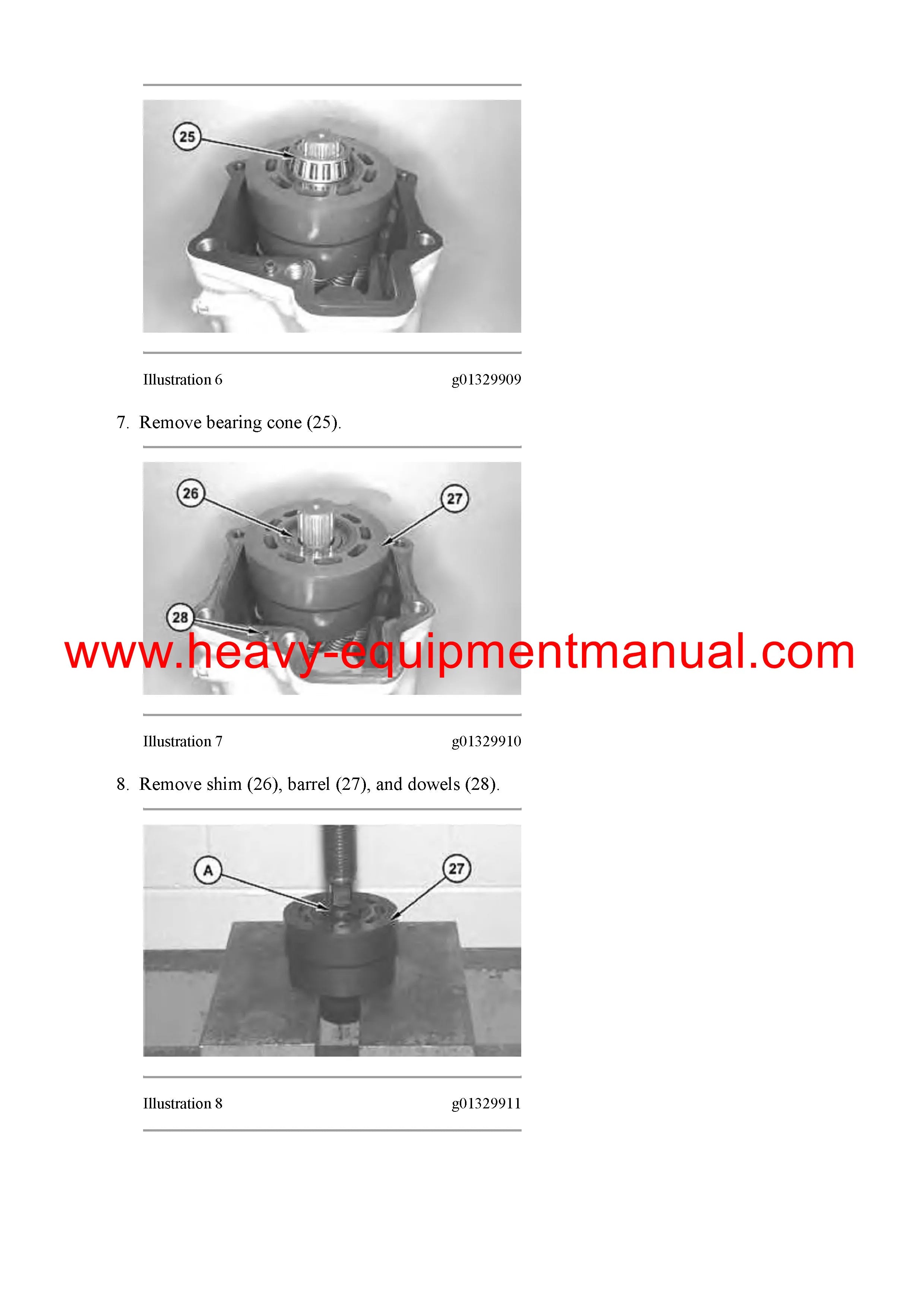 25

Illustration 6 g01329909

7. Remove bearing cone (25).

26

27

28

www.heavy-equipmentmanual.com

Illustration 7 g01329910

8. Remove shim (26), barrel (27), and dowels (28).

A

27

Illustration 8 g01329911