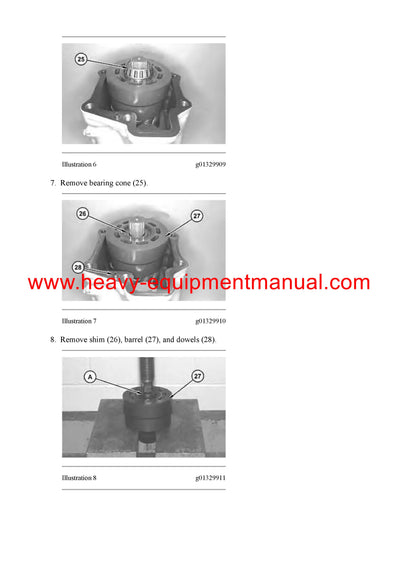 25

Illustration 6 g01329909

7. Remove bearing cone (25).

26
27
28

www.heavy-equipmentmanual.com

Illustration 7 g01329910

8. Remove shim (26), barrel (27), and dowels (28).

A
27

Illustration 8 g01329911