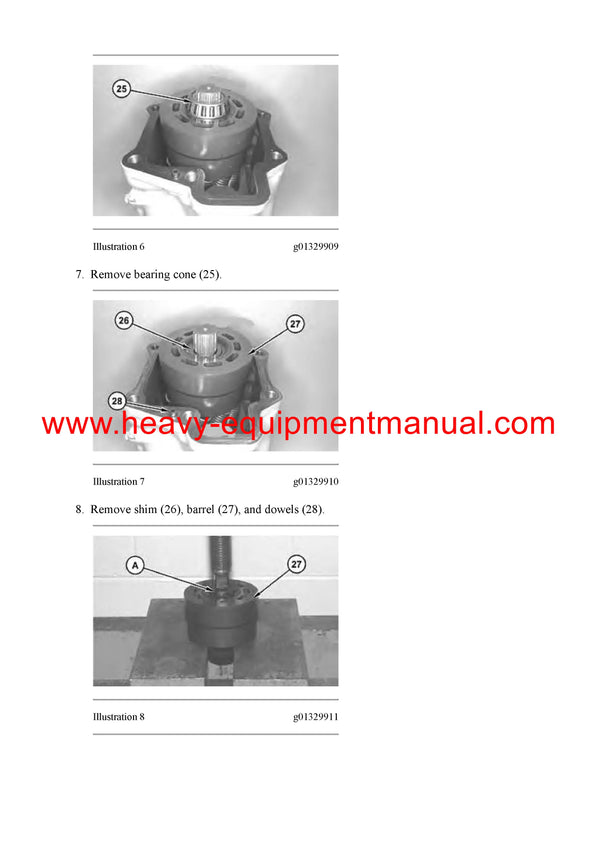 25

Illustration 6 g01329909

7. Remove bearing cone (25).

26

27

28

www.heavy-equipmentmanual.com

Illustration 7 g01329910

8. Remove shim (26), barrel (27), and dowels (28).

A

27

Illustration 8 g01329911