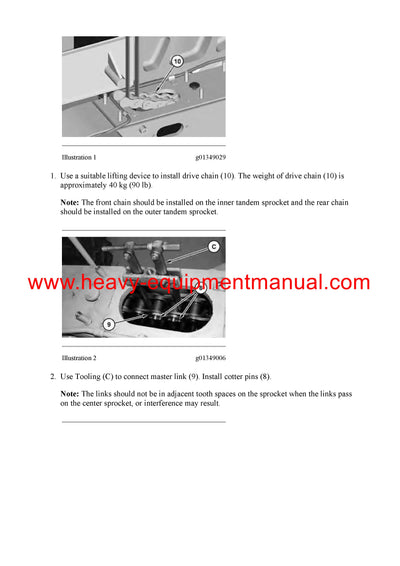 10

Illustration 1 g01349029

1. Use a suitable lifting device to install drive chain (10). The weight of drive chain (10) is approximately 40 kg (90 lb).

Note: The front chain should be installed on the inner tandem sprocket and the rear chain should be installed on the outer tandem sprocket.

C

www.heavy-equipmentmanual.com

9

Illustration 2 g01349006

2. Use Tooling (C) to connect master link (9). Install cotter pins (8).

Note: The links should not be in adjacent tooth spaces on the sprocket when the links pass on the center sprocket, or interference may result.