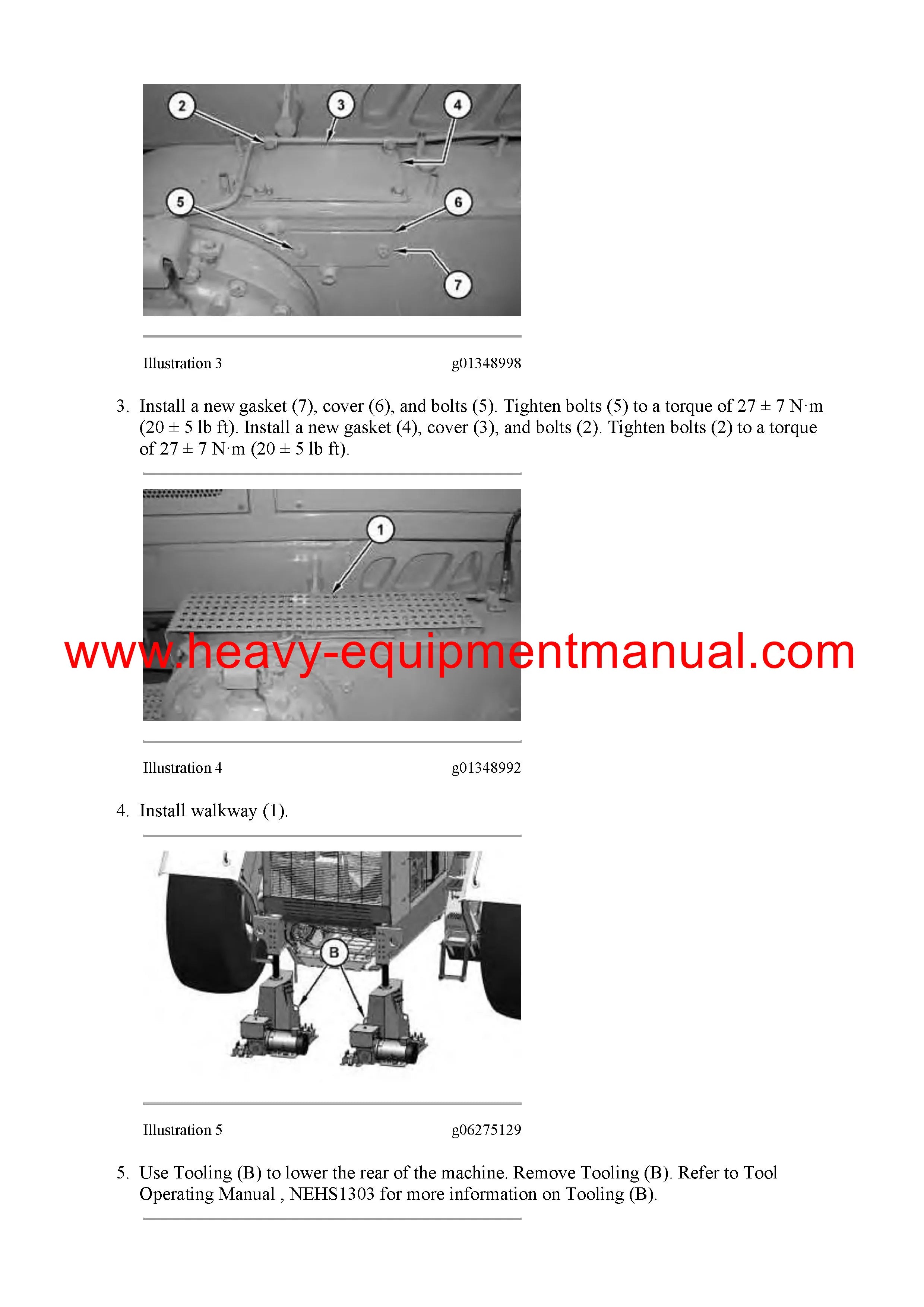 2
3
4
5
6
7

Illustration 3 g01348998

3. Install a new gasket (7), cover (6), and bolts (5). Tighten bolts (5) to a torque of 27 ± 7 N·m (20 ± 5 lb ft). Install a new gasket (4), cover (3), and bolts (2). Tighten bolts (2) to a torque of 27 ± 7 N·m (20 ± 5 lb ft).

1

www.heavy-equipmentmanual.com

Illustration 4 g01348992

4. Install walkway (1).

B

Illustration 5 g06275129

5. Use Tooling (B) to lower the rear of the machine. Remove Tooling (B). Refer to Tool Operating Manual , NEHS1303 for more information on Tooling (B).