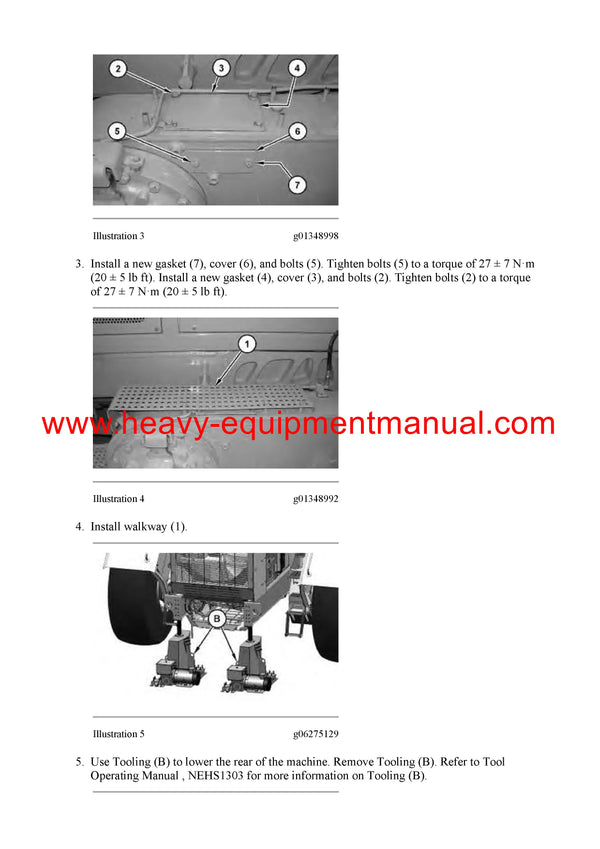 2
3
4
5
6
7

Illustration 3 g01348998

3. Install a new gasket (7), cover (6), and bolts (5). Tighten bolts (5) to a torque of 27 ± 7 N·m (20 ± 5 lb ft). Install a new gasket (4), cover (3), and bolts (2). Tighten bolts (2) to a torque of 27 ± 7 N·m (20 ± 5 lb ft).

1

www.heavy-equipmentmanual.com

Illustration 4 g01348992

4. Install walkway (1).

B

Illustration 5 g06275129

5. Use Tooling (B) to lower the rear of the machine. Remove Tooling (B). Refer to Tool Operating Manual , NEHS1303 for more information on Tooling (B).