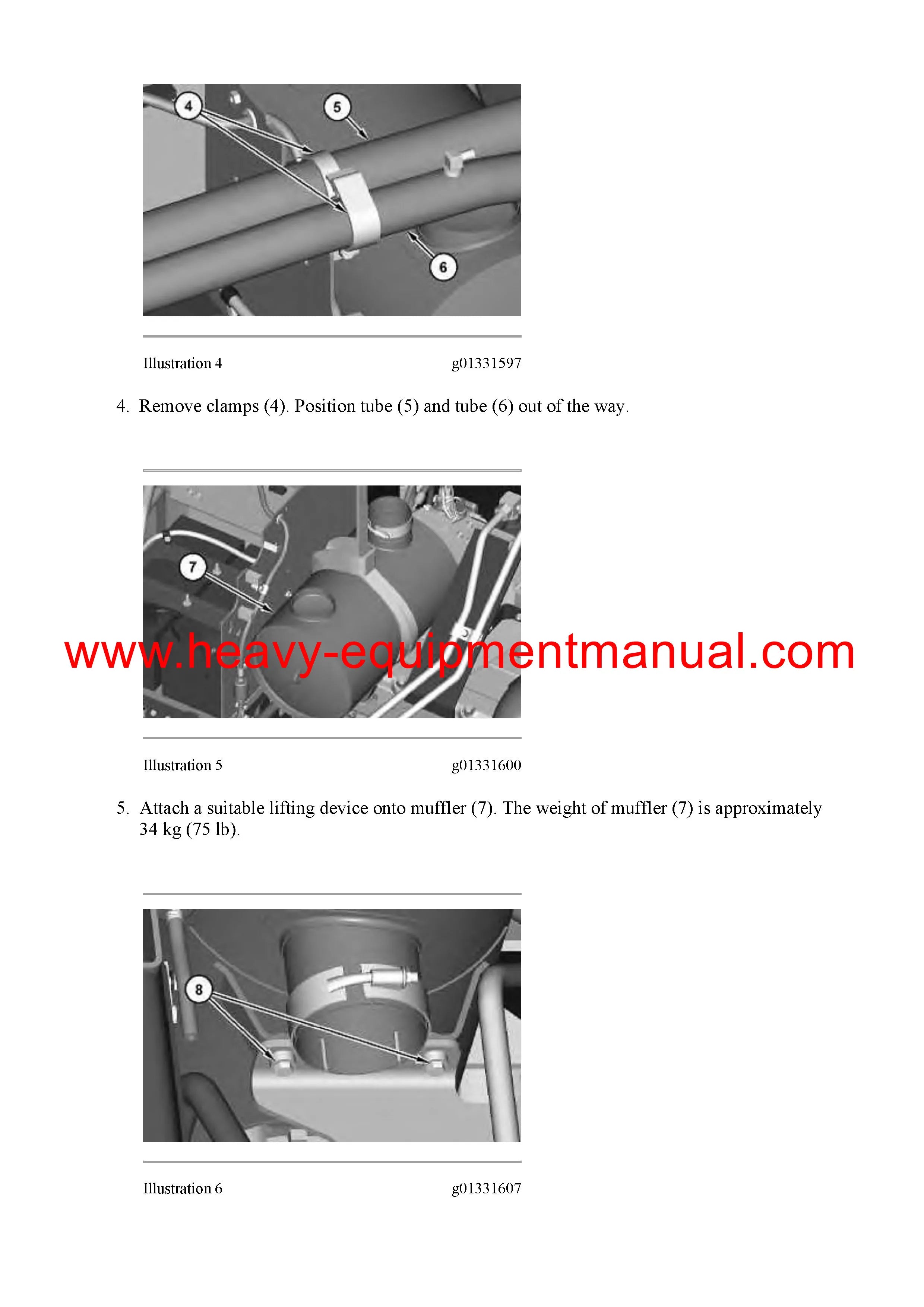 4

5

6

Illustration 4 g01331597

4. Remove clamps (4). Position tube (5) and tube (6) out of the way.

7

www.heavy-equipmentmanual.com

Illustration 5 g01331600

5. Attach a suitable lifting device onto muffler (7). The weight of muffler (7) is approximately 34 kg (75 lb).

8

Illustration 6 g01331607