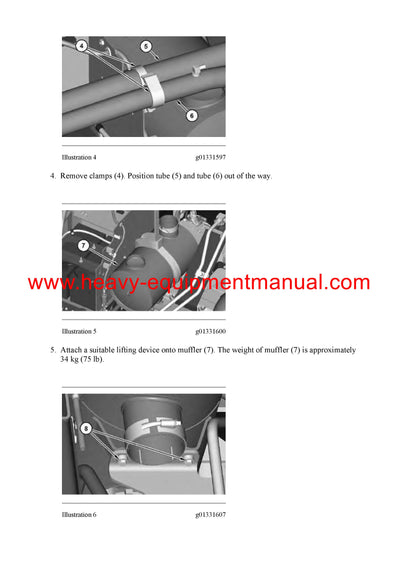 4

5

6

Illustration 4 g01331597

4. Remove clamps (4). Position tube (5) and tube (6) out of the way.

7

www.heavy-equipmentmanual.com

Illustration 5 g01331600

5. Attach a suitable lifting device onto muffler (7). The weight of muffler (7) is approximately 34 kg (75 lb).

8

Illustration 6 g01331607