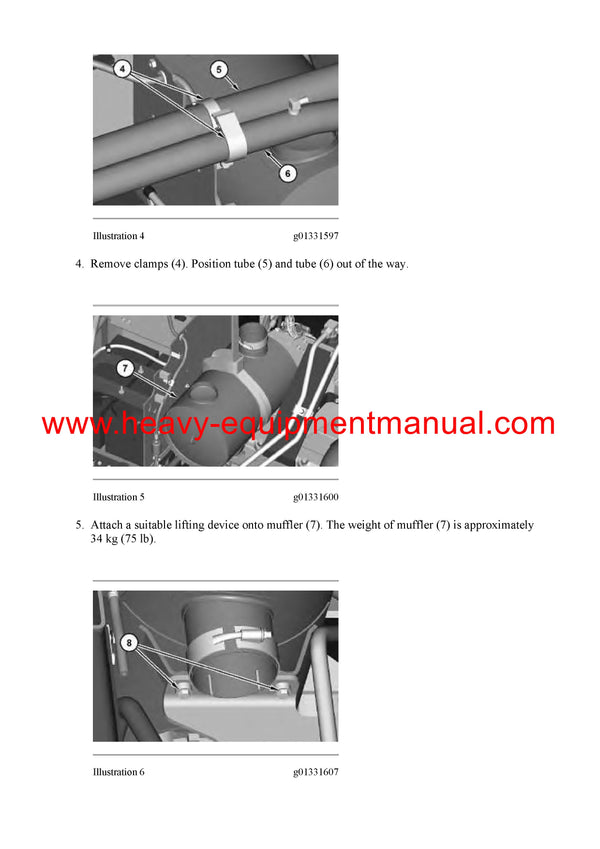 4

5

6

Illustration 4 g01331597

4. Remove clamps (4). Position tube (5) and tube (6) out of the way.

7

www.heavy-equipmentmanual.com

Illustration 5 g01331600

5. Attach a suitable lifting device onto muffler (7). The weight of muffler (7) is approximately 34 kg (75 lb).

8

Illustration 6 g01331607