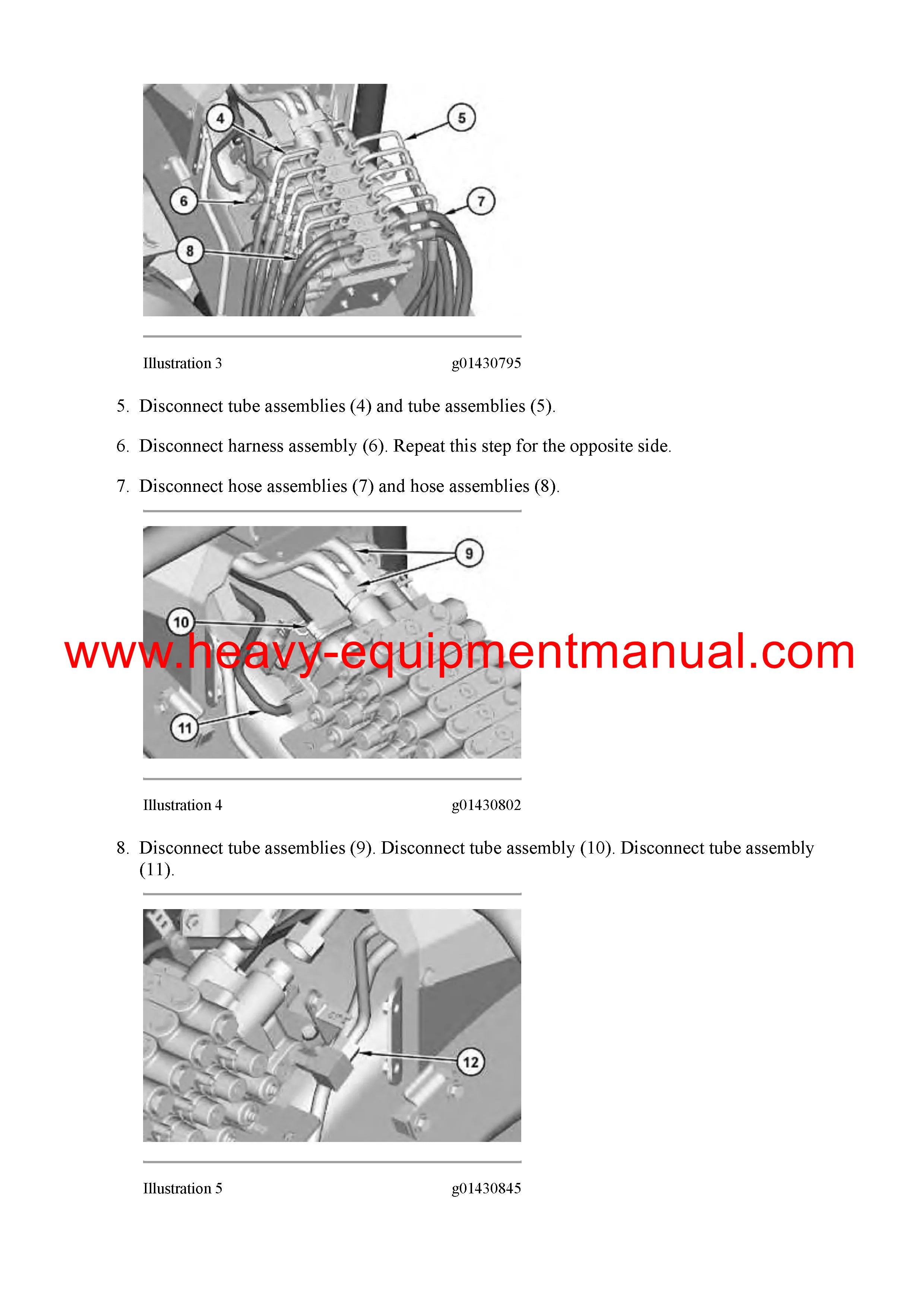 4

5

6

7

8

Illustration 3 g01430795

5. Disconnect tube assemblies (4) and tube assemblies (5).

6. Disconnect harness assembly (6). Repeat this step for the opposite side.

7. Disconnect hose assemblies (7) and hose assemblies (8).

9

10

www.heavy-equipmentmanual.com

11

Illustration 4 g01430802

8. Disconnect tube assemblies (9). Disconnect tube assembly (10). Disconnect tube assembly (11).

12

Illustration 5 g01430845