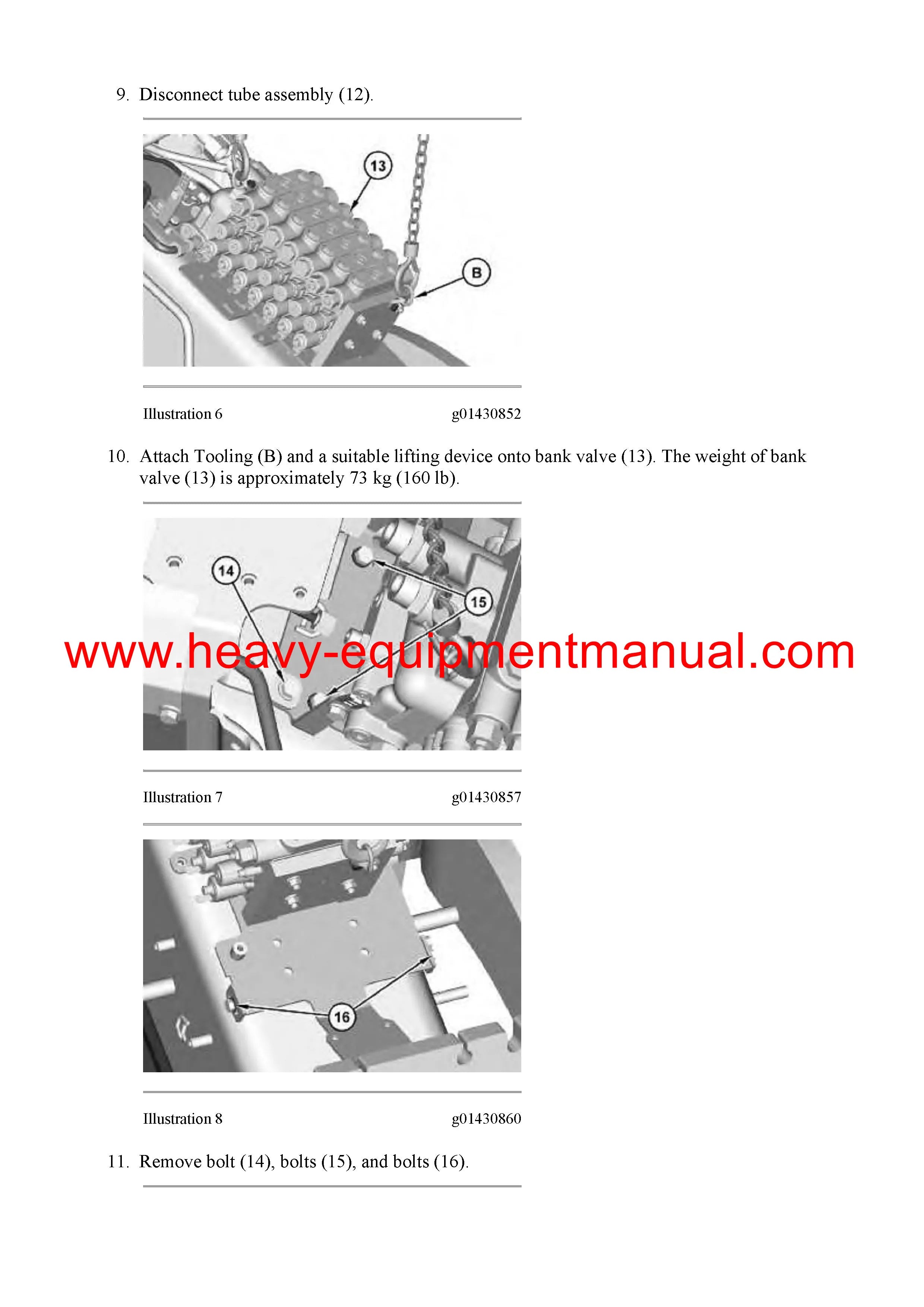 9. Disconnect tube assembly (12).

13

B

Illustration 6 g01430852

10. Attach Tooling (B) and a suitable lifting device onto bank valve (13). The weight of bank valve (13) is approximately 73 kg (160 lb).

14

15

www.heavy-equipmentmanual.com

Illustration 7 g01430857

16

Illustration 8 g01430860

11. Remove bolt (14), bolts (15), and bolts (16).