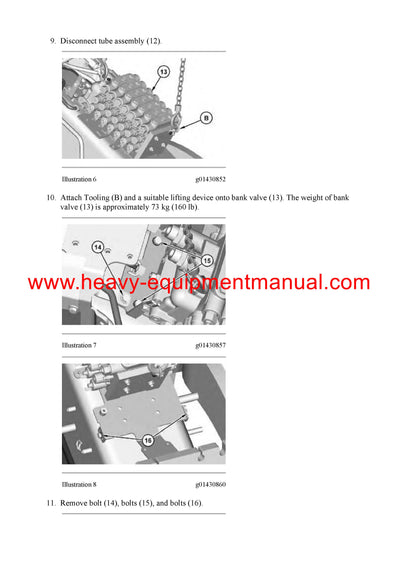 9. Disconnect tube assembly (12).

13

B

Illustration 6 g01430852

10. Attach Tooling (B) and a suitable lifting device onto bank valve (13). The weight of bank valve (13) is approximately 73 kg (160 lb).

14

15

www.heavy-equipmentmanual.com

Illustration 7 g01430857

16

Illustration 8 g01430860

11. Remove bolt (14), bolts (15), and bolts (16).