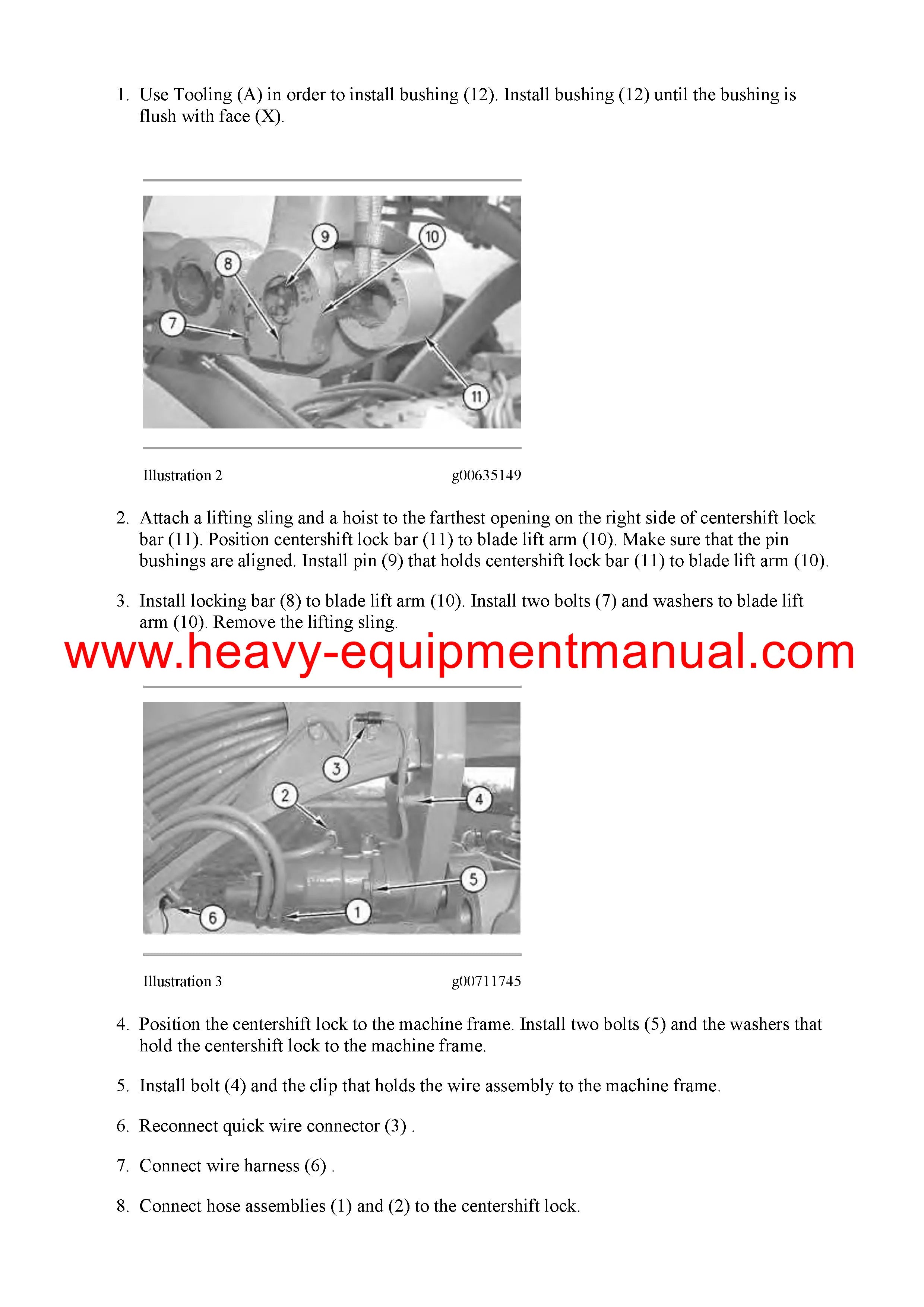 1. Use Tooling (A) in order to install bushing (12). Install bushing (12) until the bushing is flush with face (X).

9
10
8
7
11

Illustration 2 g00635149

2. Attach a lifting sling and a hoist to the farthest opening on the right side of centershift lock bar (11). Position centershift lock bar (11) to blade lift arm (10). Make sure that the pin bushings are aligned. Install pin (9) that holds centershift lock bar (11) to blade lift arm (10).

3. Install locking bar (8) to blade lift arm (10). Install two bolts (7) and washers to blade lift arm (10). Remove the lifting sling.

www.heavy-equipmentmanual.com

3
2
4
5
1
6

Illustration 3 g00711745

4. Position the centershift lock to the machine frame. Install two bolts (5) and the washers that hold the centershift lock to the machine frame.

5. Install bolt (4) and the clip that holds the wire assembly to the machine frame.

6. Reconnect quick wire connector (3) .

7. Connect wire harness (6) .

8. Connect hose assemblies (1) and (2) to the centershift lock.