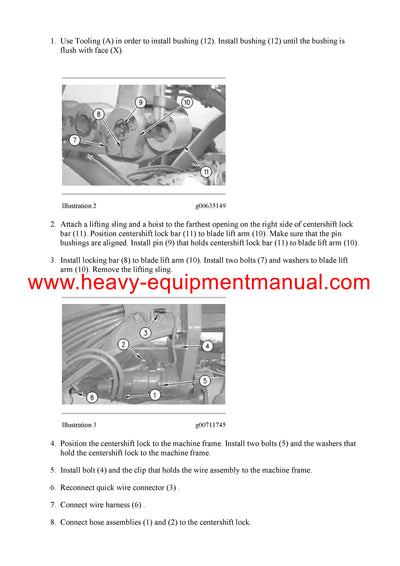 1. Use Tooling (A) in order to install bushing (12). Install bushing (12) until the bushing is flush with face (X).

9
10
8
7
11

Illustration 2 g00635149

2. Attach a lifting sling and a hoist to the farthest opening on the right side of centershift lock bar (11). Position centershift lock bar (11) to blade lift arm (10). Make sure that the pin bushings are aligned. Install pin (9) that holds centershift lock bar (11) to blade lift arm (10).

3. Install locking bar (8) to blade lift arm (10). Install two bolts (7) and washers to blade lift arm (10). Remove the lifting sling.

www.heavy-equipmentmanual.com

3
2
4
5
6
1

Illustration 3 g00711745

4. Position the centershift lock to the machine frame. Install two bolts (5) and the washers that hold the centershift lock to the machine frame.

5. Install bolt (4) and the clip that holds the wire assembly to the machine frame.

6. Reconnect quick wire connector (3) .

7. Connect wire harness (6) .

8. Connect hose assemblies (1) and (2) to the centershift lock.