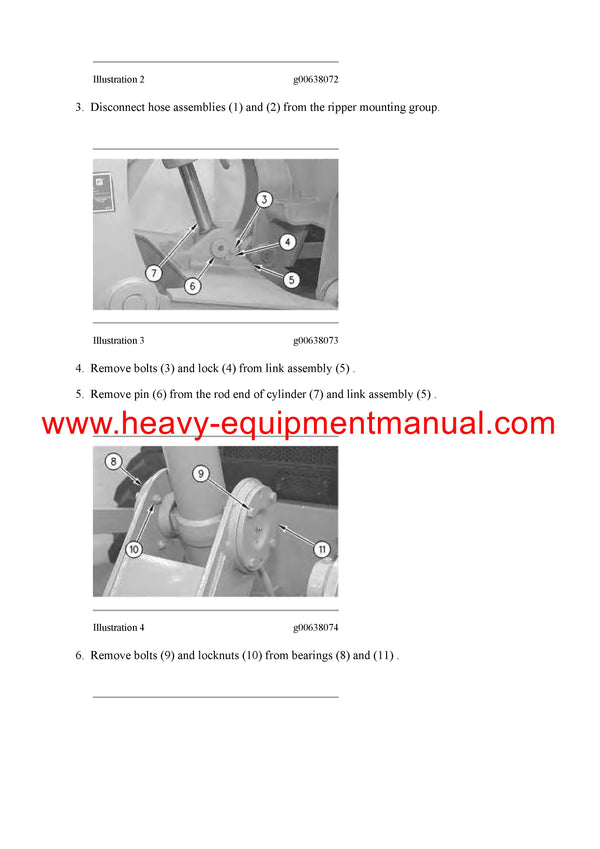 Illustration 2 g00638072

3. Disconnect hose assemblies (1) and (2) from the ripper mounting group.

3
4
7
6
5

Illustration 3 g00638073

4. Remove bolts (3) and lock (4) from link assembly (5) .

5. Remove pin (6) from the rod end of cylinder (7) and link assembly (5) .

www.heavy-equipmentmanual.com

8
9
10
11

Illustration 4 g00638074

6. Remove bolts (9) and locknuts (10) from bearings (8) and (11) .