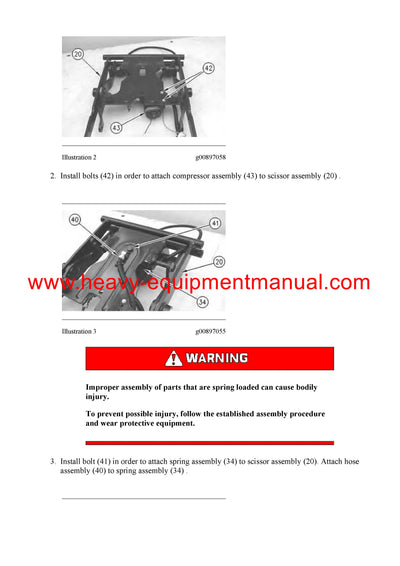 20

42

43

Illustration 2 g00897058

2. Install bolts (42) in order to attach compressor assembly (43) to scissor assembly (20) .

40

41

20

34

www.heavy-equipmentmanual.com

Illustration 3 g00897055

WARNING

Improper assembly of parts that are spring loaded can cause bodily injury.

To prevent possible injury, follow the established assembly procedure and wear protective equipment.

3. Install bolt (41) in order to attach spring assembly (34) to scissor assembly (20). Attach hose assembly (40) to spring assembly (34) .