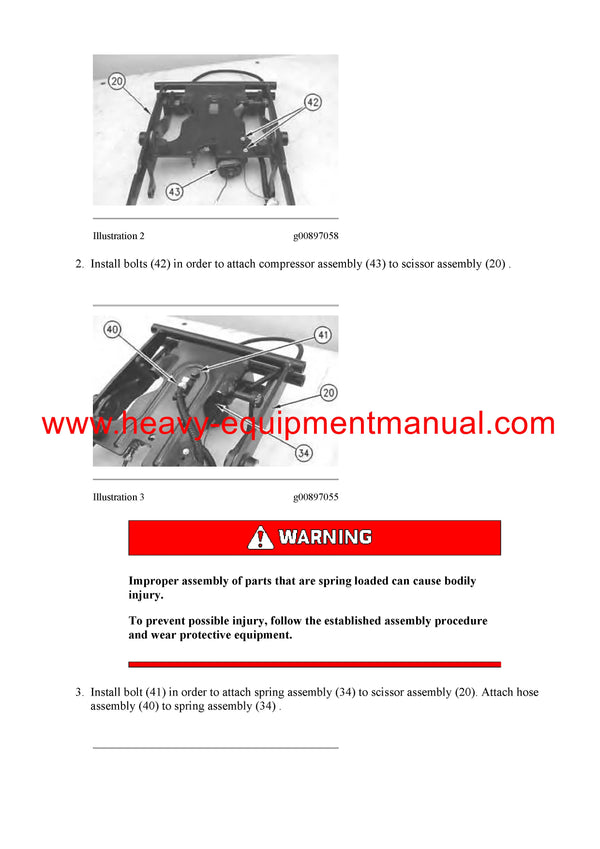 20

42

43

Illustration 2 g00897058

2. Install bolts (42) in order to attach compressor assembly (43) to scissor assembly (20) .

40

41

20

34

www.heavy-equipmentmanual.com

Illustration 3 g00897055

WARNING

Improper assembly of parts that are spring loaded can cause bodily injury.

To prevent possible injury, follow the established assembly procedure and wear protective equipment.

3. Install bolt (41) in order to attach spring assembly (34) to scissor assembly (20). Attach hose assembly (40) to spring assembly (34) .