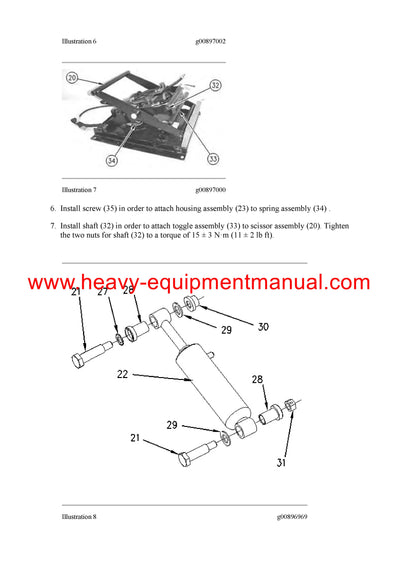 Illustration 6 g00897002

20

32

34

33

Illustration 7 g00897000

6. Install screw (35) in order to attach housing assembly (23) to spring assembly (34) .

7. Install shaft (32) in order to attach toggle assembly (33) to scissor assembly (20). Tighten the two nuts for shaft (32) to a torque of 15 ± 3 N·m (11 ± 2 lb ft).

www.heavy-equipmentmanual.com

21 27 28

29

30

22

28

29

21

31

Illustration 8 g00896969